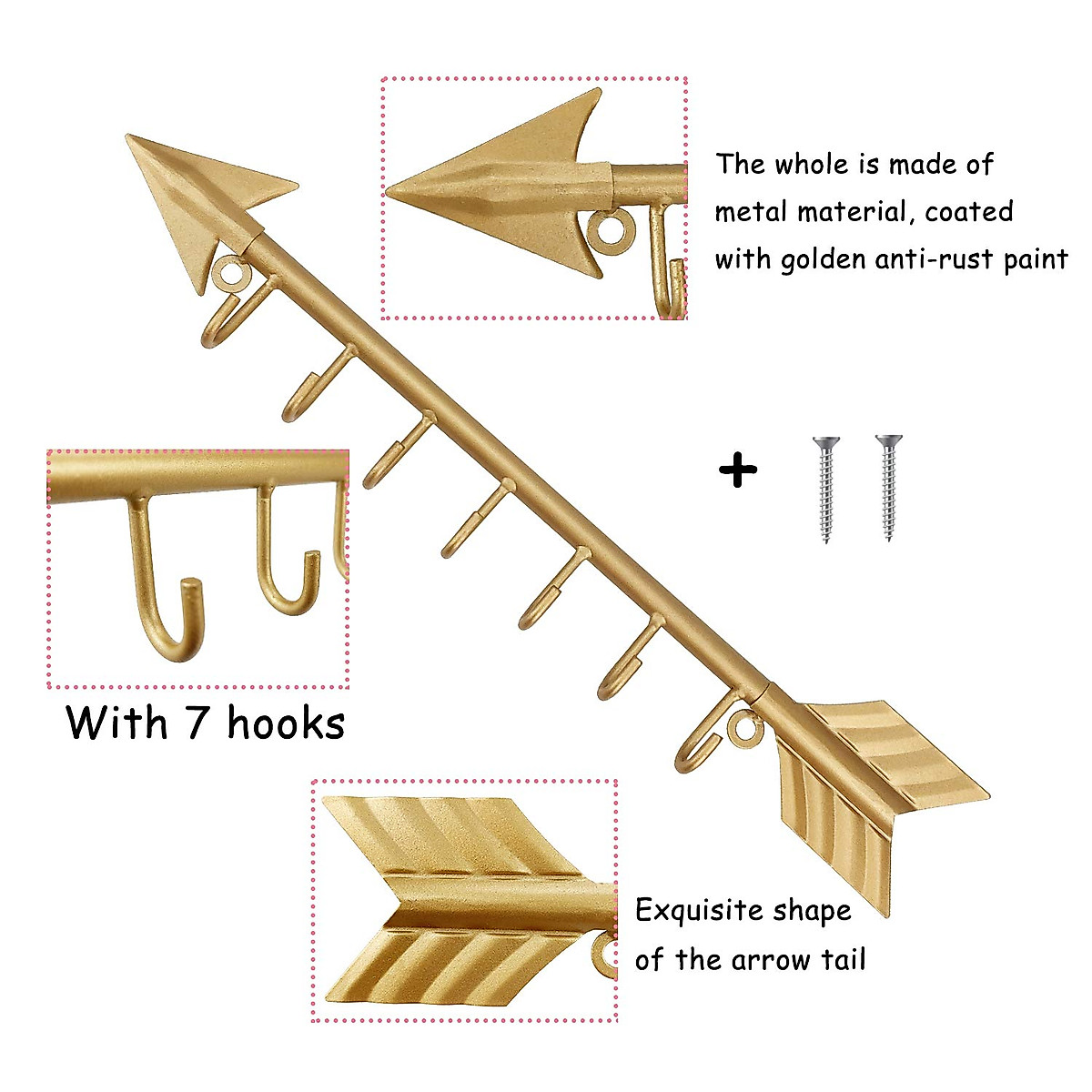 The whole is made of metal material, coated with golden anti-rust paint

+

With 7 hooks

Exquisite shape of the arrow tail