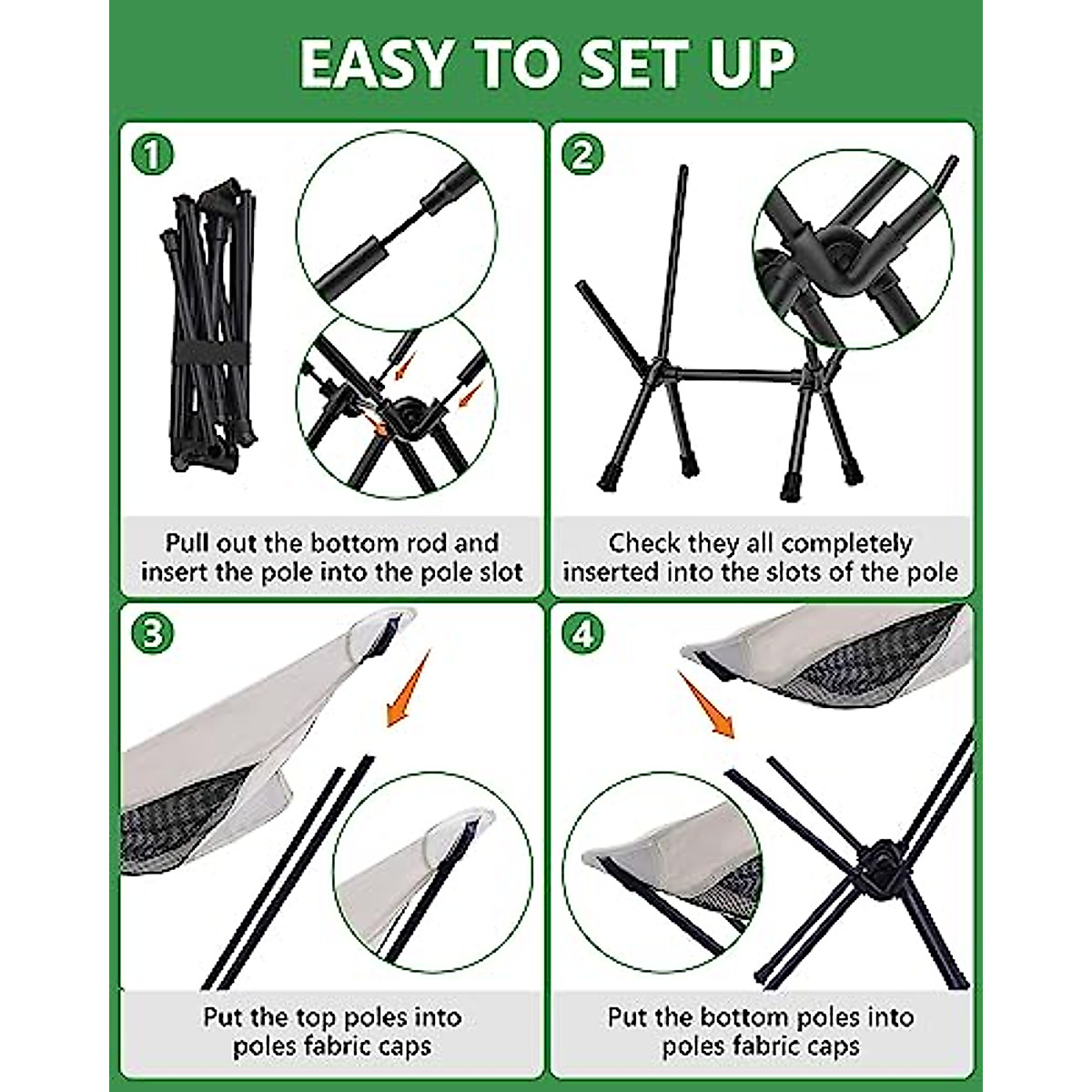 EASY TO SET UP

1

Pull out the bottom rod and insert the pole into the pole slot

2

Check they all completely inserted into the slots of the pole

3

Put the top poles into poles fabric caps

4

Put the bottom poles into poles fabric caps