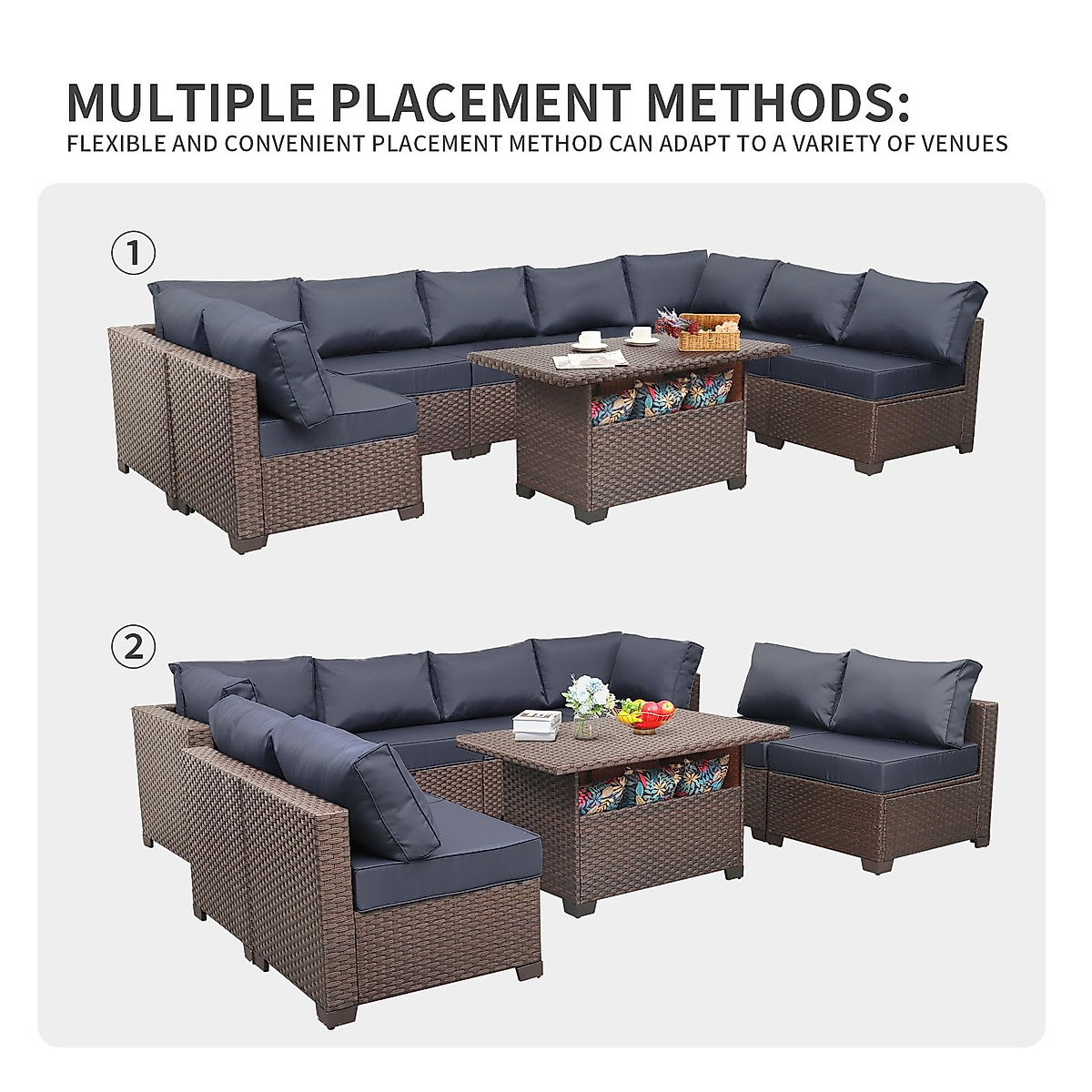 MULTIPLE PLACEMENT METHODS:
FLEXIBLE AND CONVENIENT PLACEMENT METHOD CAN ADAPT TO A VARIETY OF VENUES

①

②