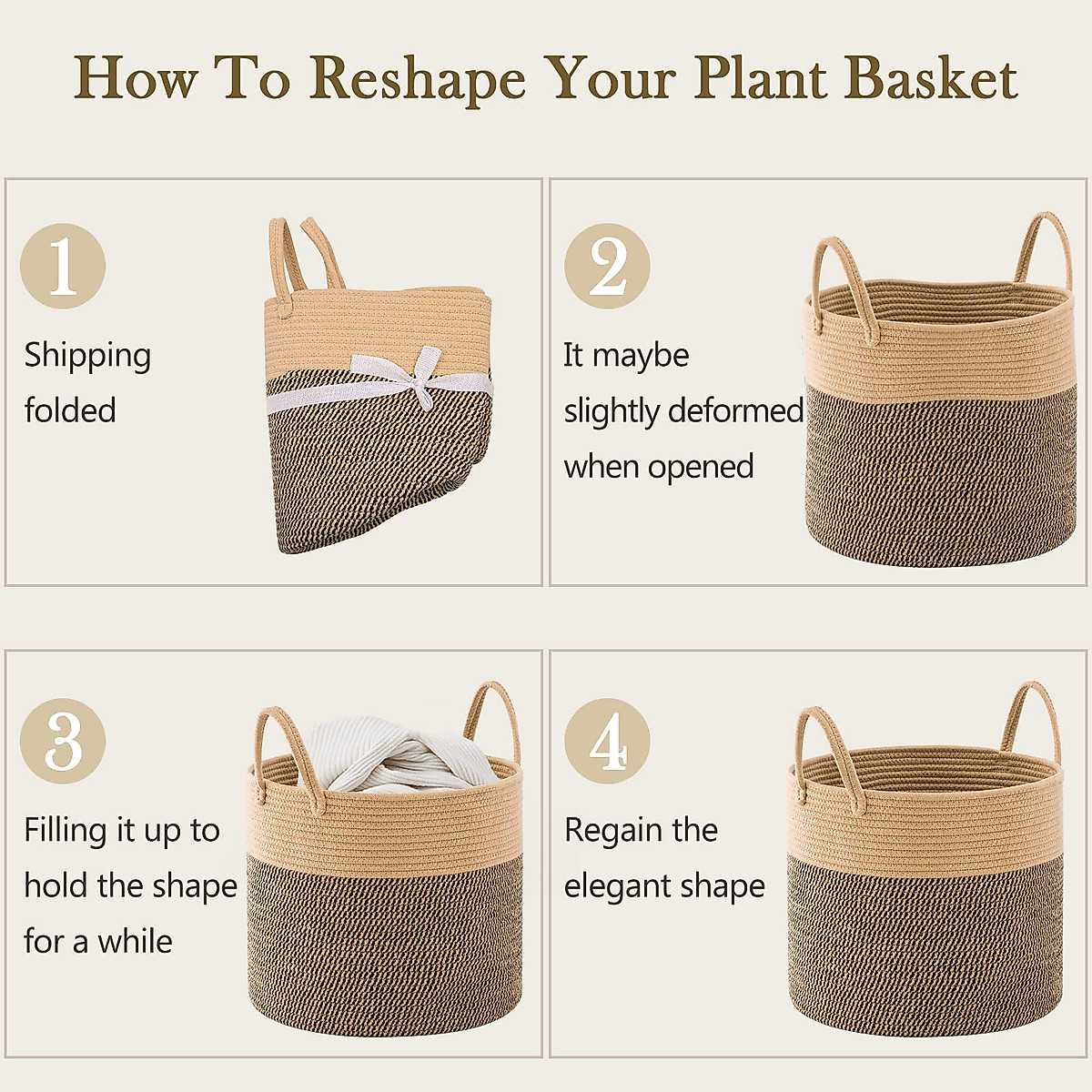 How To Reshape Your Plant Basket

1
Shipping folded

2
It maybe slightly deformed when opened

3
Filling it up to hold the shape for a while

4
Regain the elegant shape