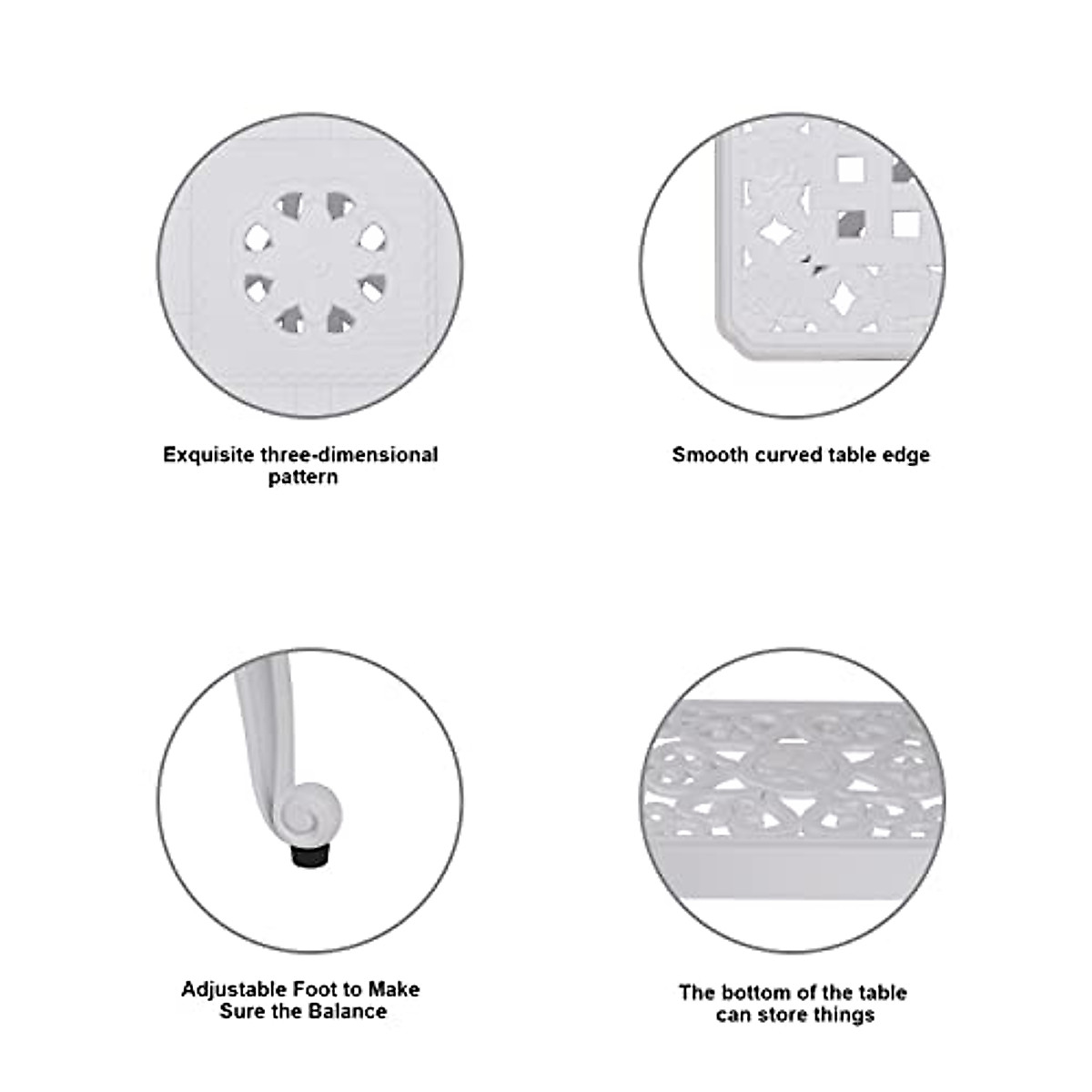 Exquisite three-dimensional pattern

Smooth curved table edge

Adjustable Foot to Make Sure the Balance

The bottom of the table can store things