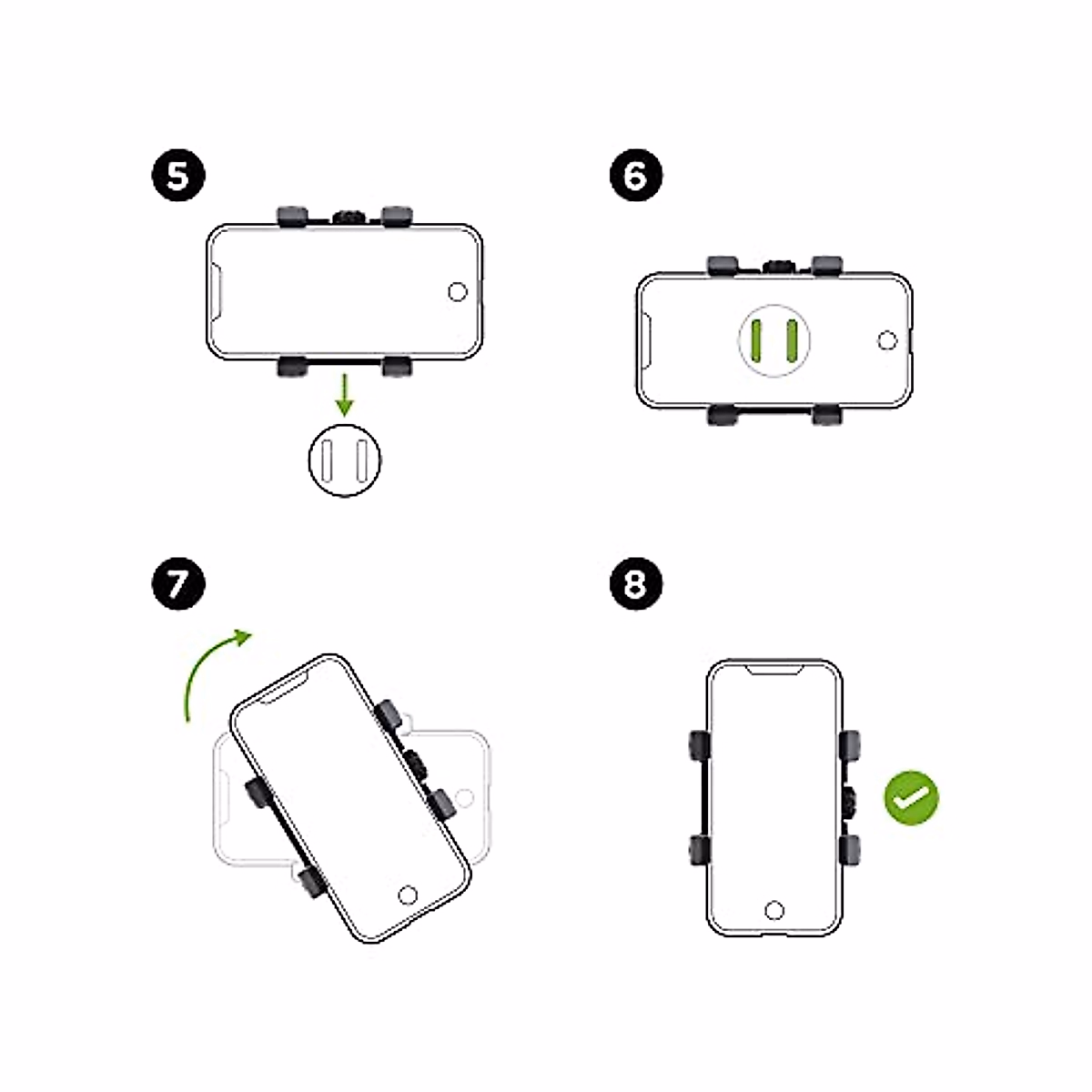 5

6

7

8