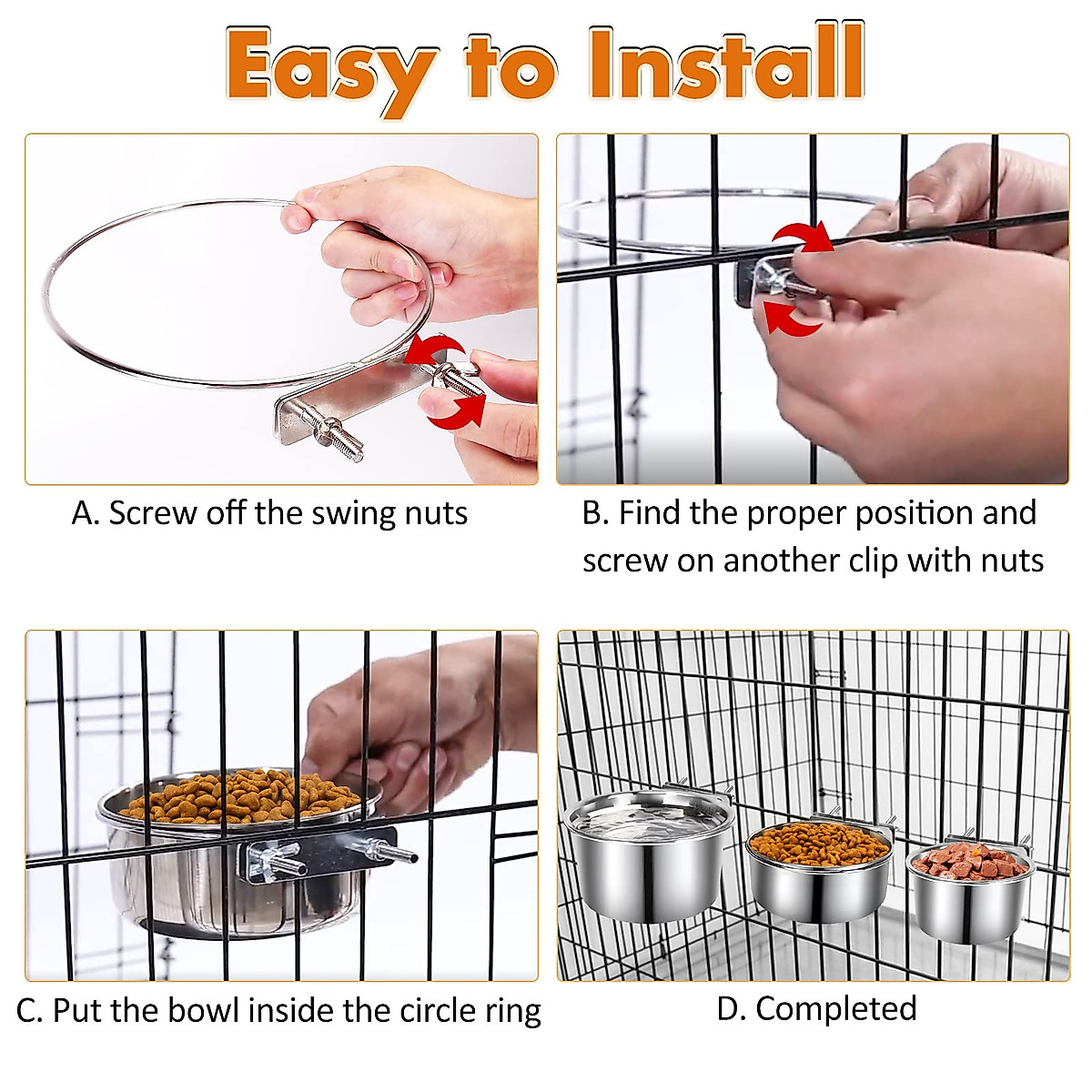 Easy to Install

A. Screw off the swing nuts

B. Find the proper position and screw on another clip with nuts

C. Put the bowl inside the circle ring

D. Completed