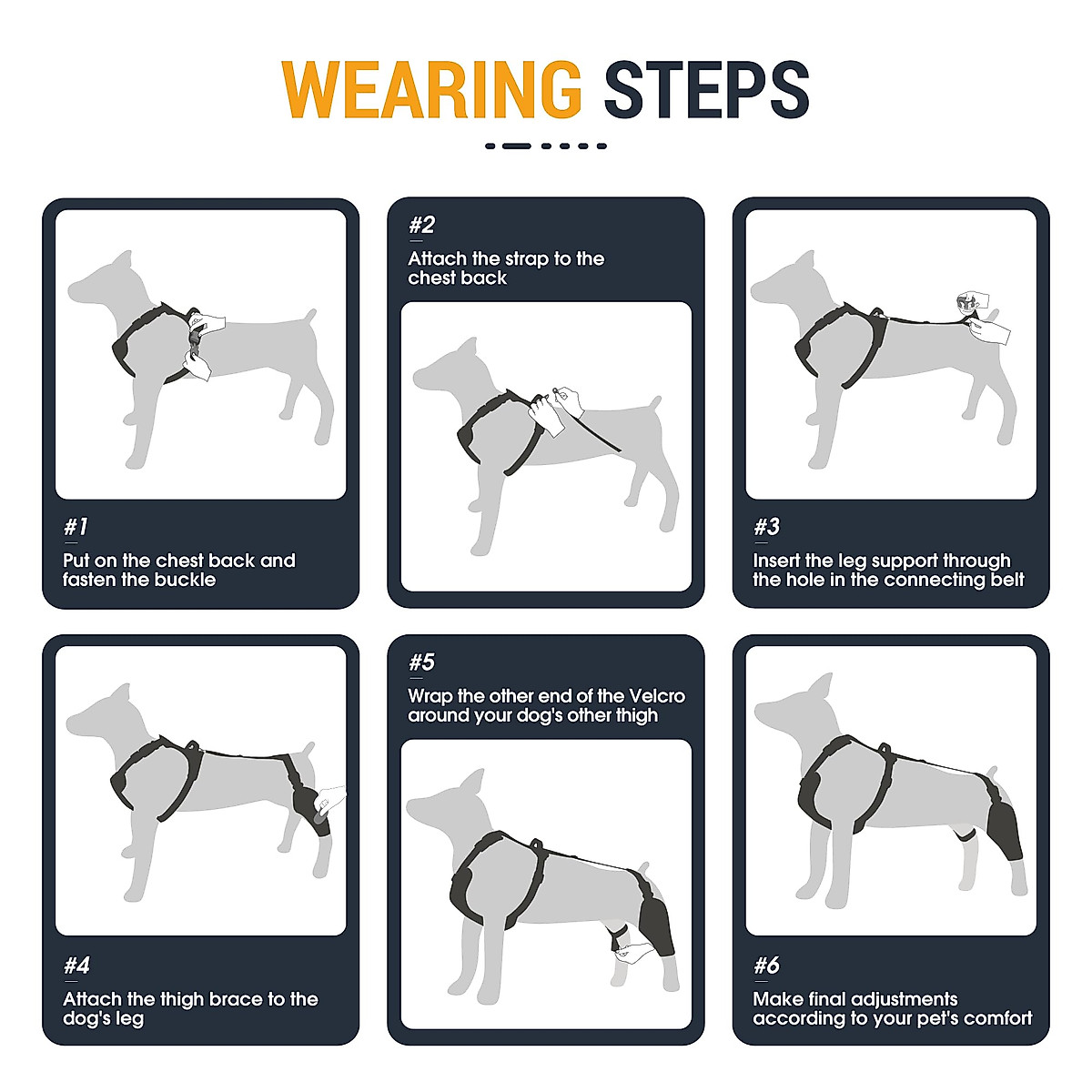 WEARING STEPS

#1
Put on the chest back and fasten the buckle

#2
Attach the strap to the chest back

#3
Insert the leg support through the hole in the connecting belt

#4
Attach the thigh brace to the dog's leg

#5
Wrap the other end of the Velcro around your dog's other thigh

#6
Make final adjustments according to your pet's comfort