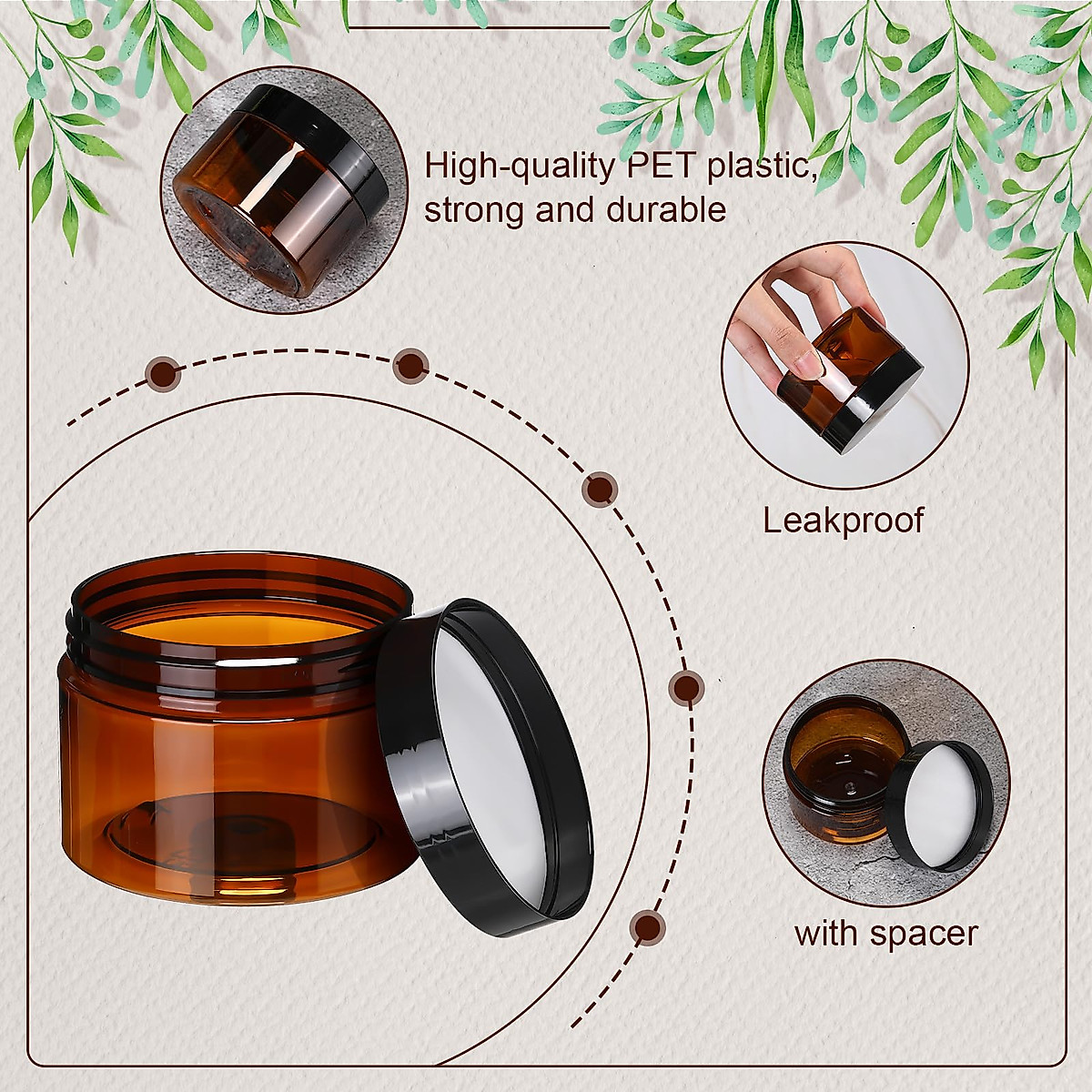 High-quality PET plastic, strong and durable

Leakproof

with spacer