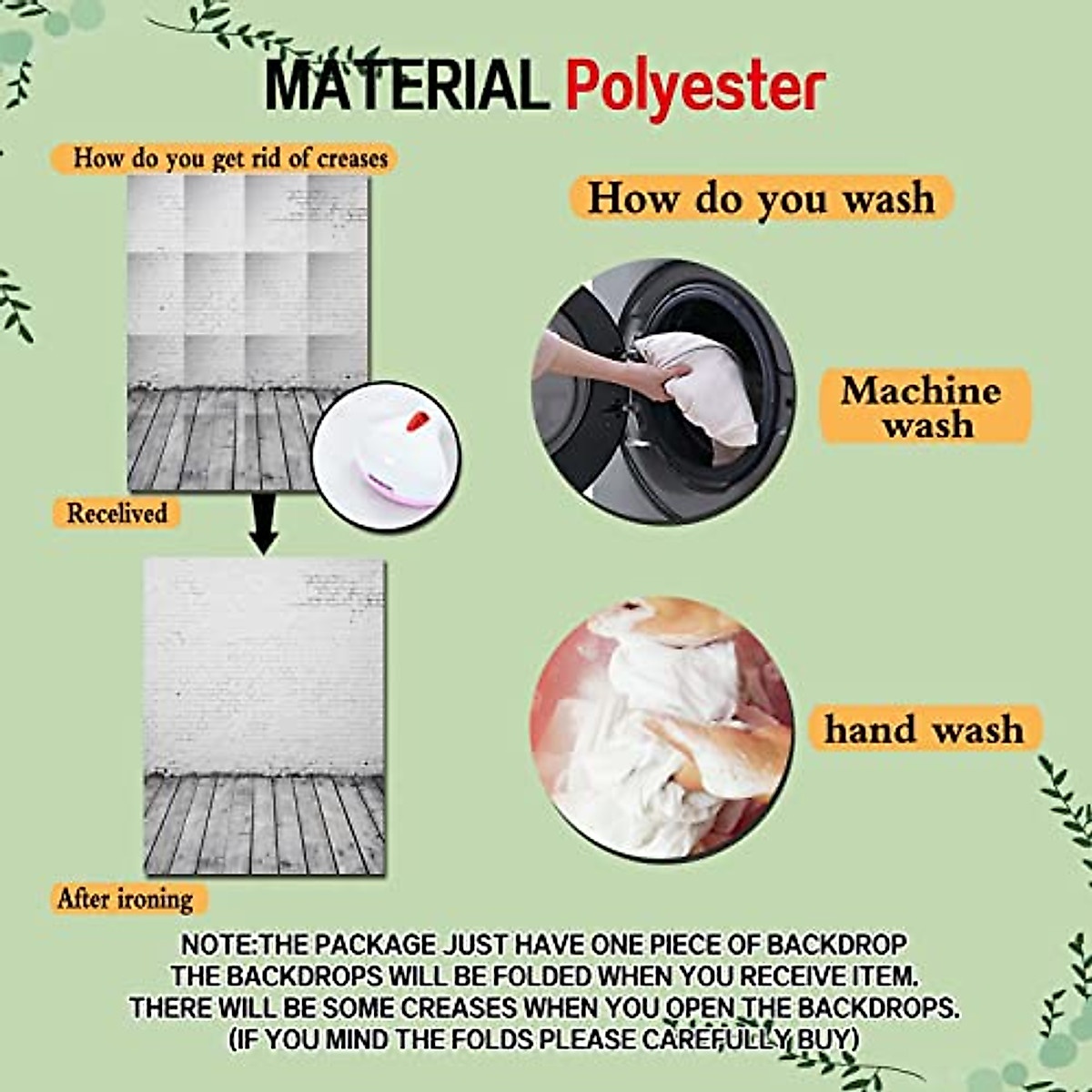 MATERIAL Polyester

How do you get rid of creases

Recelived

After ironing

How do you wash

Machine wash

hand wash

NOTE:THE PACKAGE JUST HAVE ONE PIECE OF BACKDROP
THE BACKDROPS WILL BE FOLDED WHEN YOU RECEIVE ITEM.
THERE WILL BE SOME CREASES WHEN YOU OPEN THE BACKDROPS.
(IF YOU MIND THE FOLDS PLEASE CAREFULLY BUY)