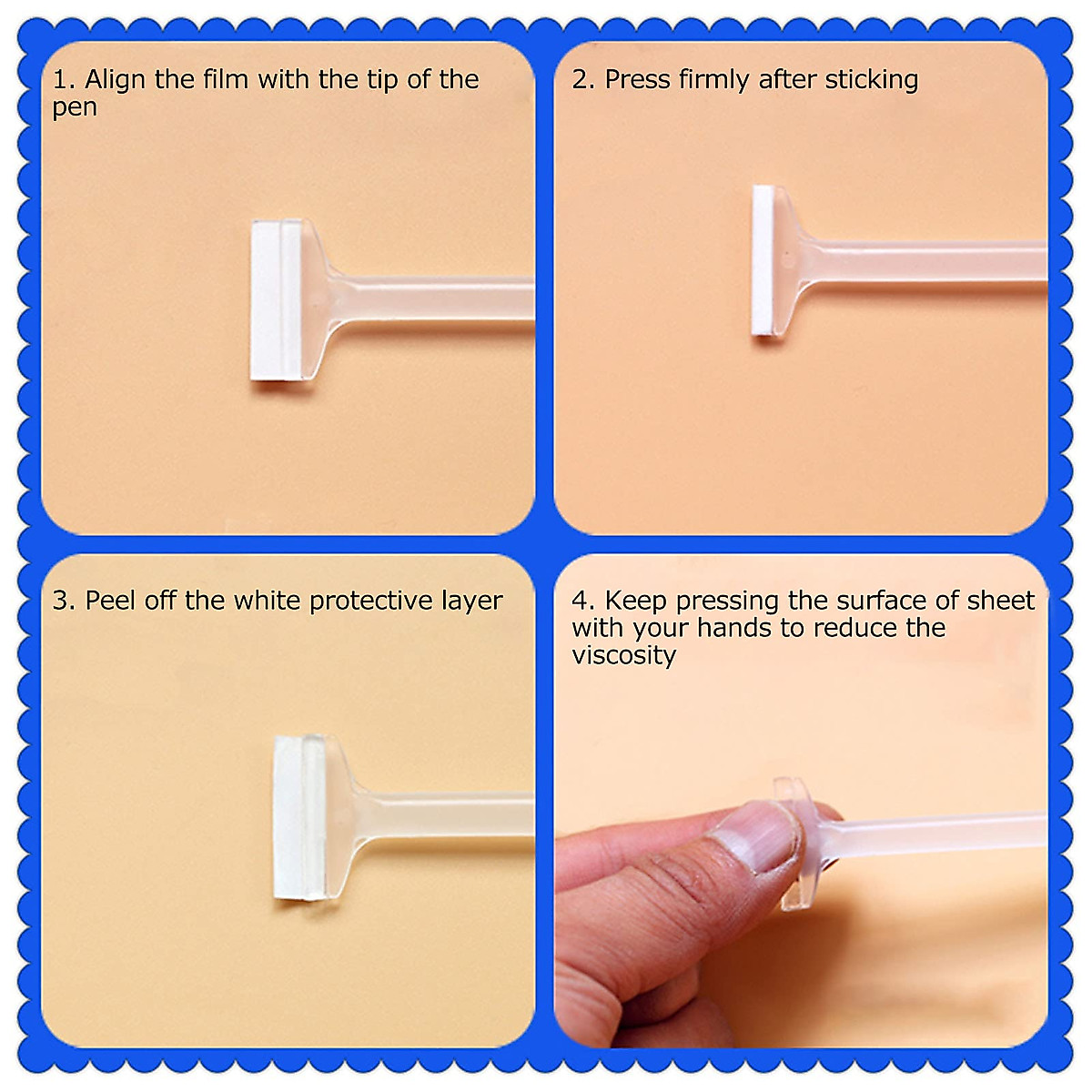 1. Align the film with the tip of the pen

2. Press firmly after sticking

3. Peel off the white protective layer

4. Keep pressing the surface of sheet with your hands to reduce the viscosity