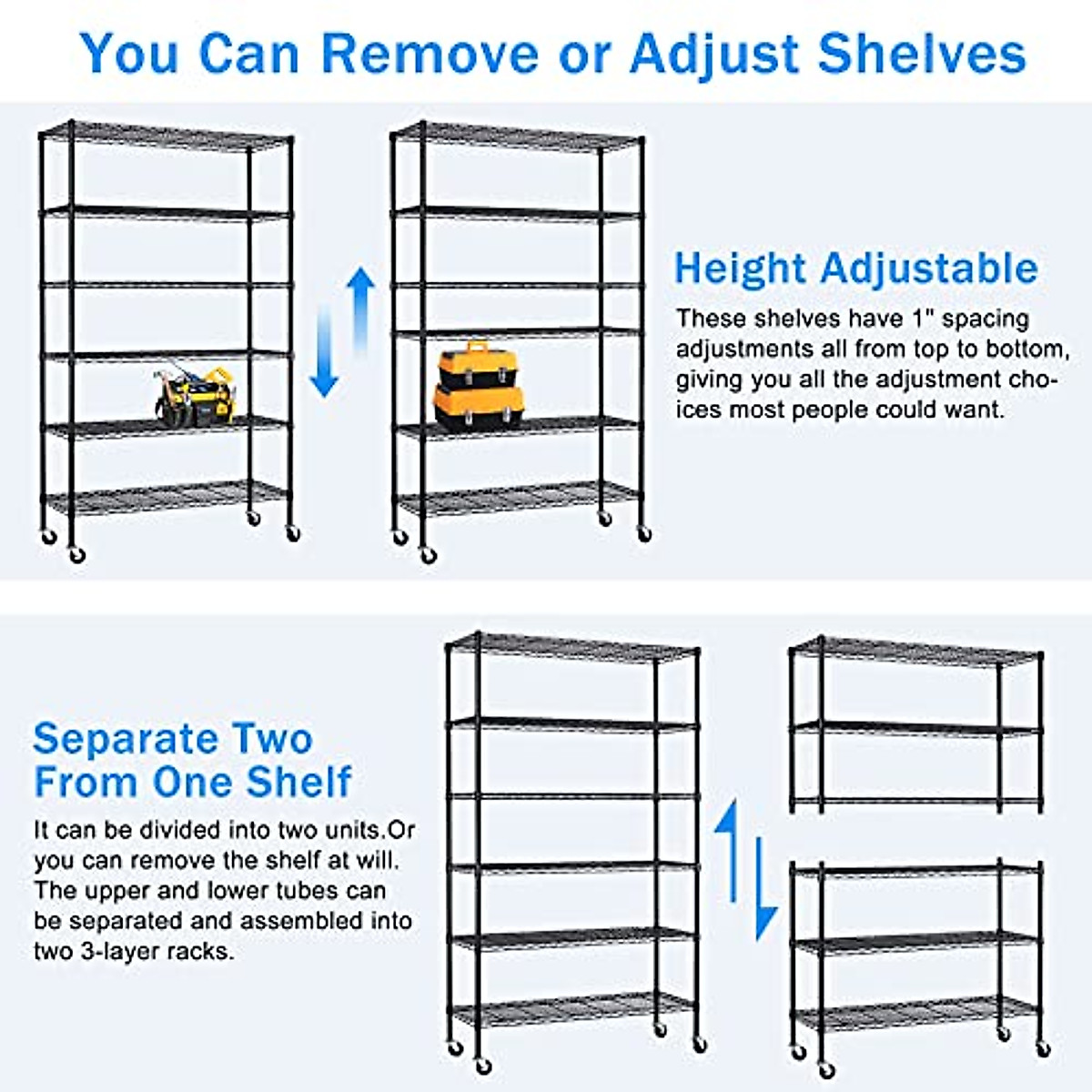 You Can Remove or Adjust Shelves

Height Adjustable

These shelves have 1" spacing adjustments all from top to bottom, giving you all the adjustment choices most people could want.

Separate Two From One Shelf

It can be divided into two units.Or you can remove the shelf at will. The upper and lower tubes can be separated and assembled into two 3-layer racks.