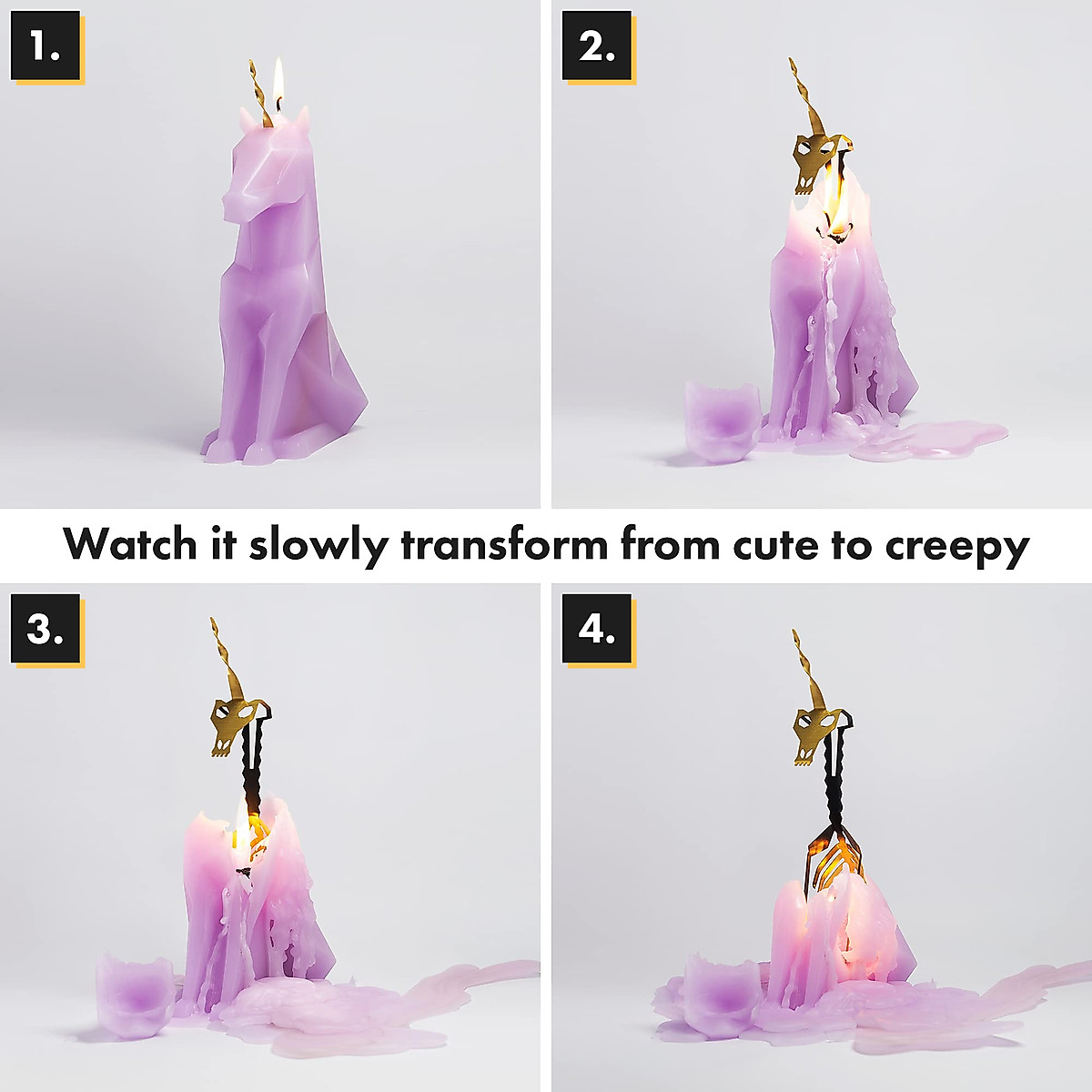 1.

2.

Watch it slowly transform from cute to creepy

3.

4.