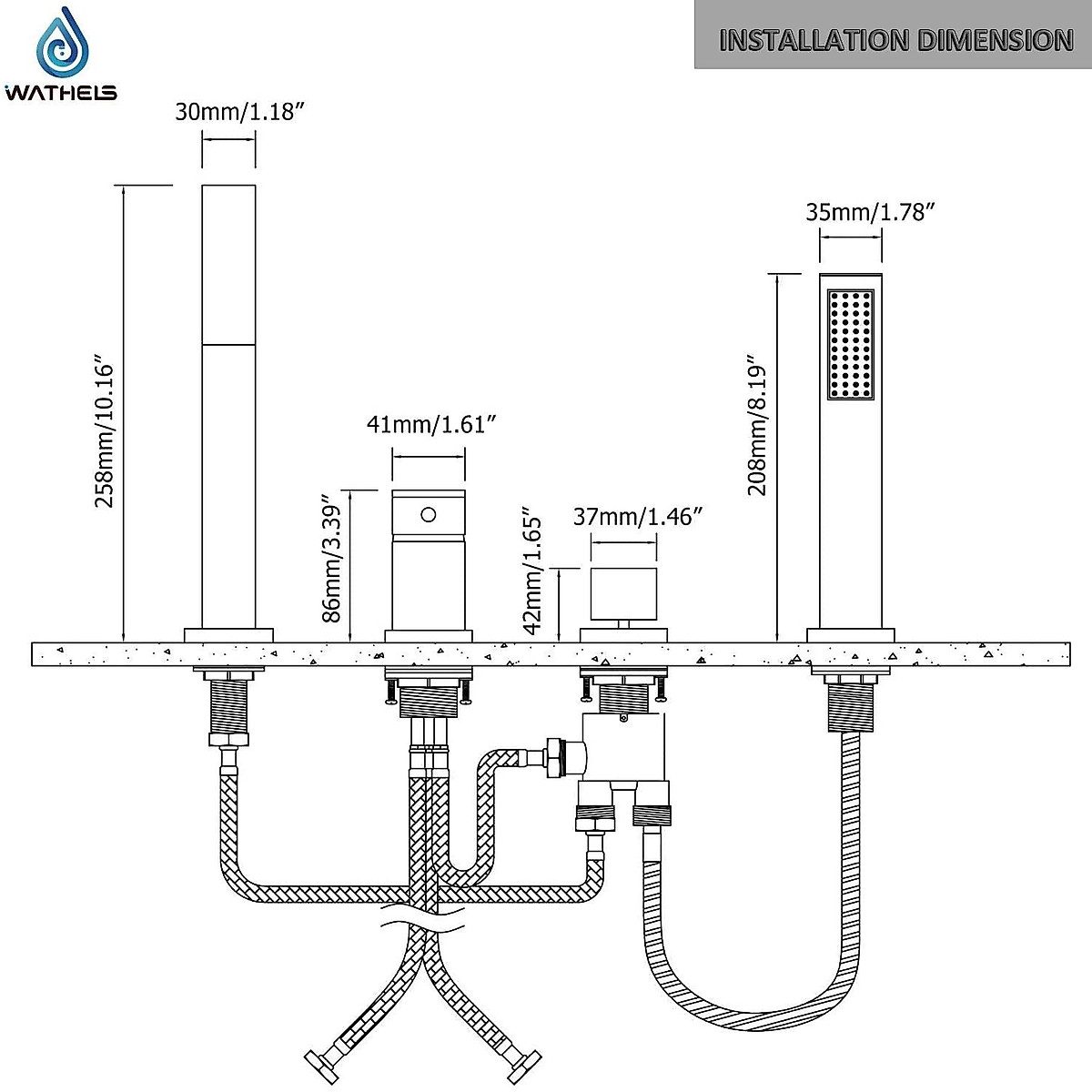 WATHELS

INSTALLATION DIMENSION

30mm/1.18″

258mm/10.16″

41mm/1.61″

86mm/3.39″

42mm/1.65″

37mm/1.46″

35mm/1.78″

208mm/8.19″