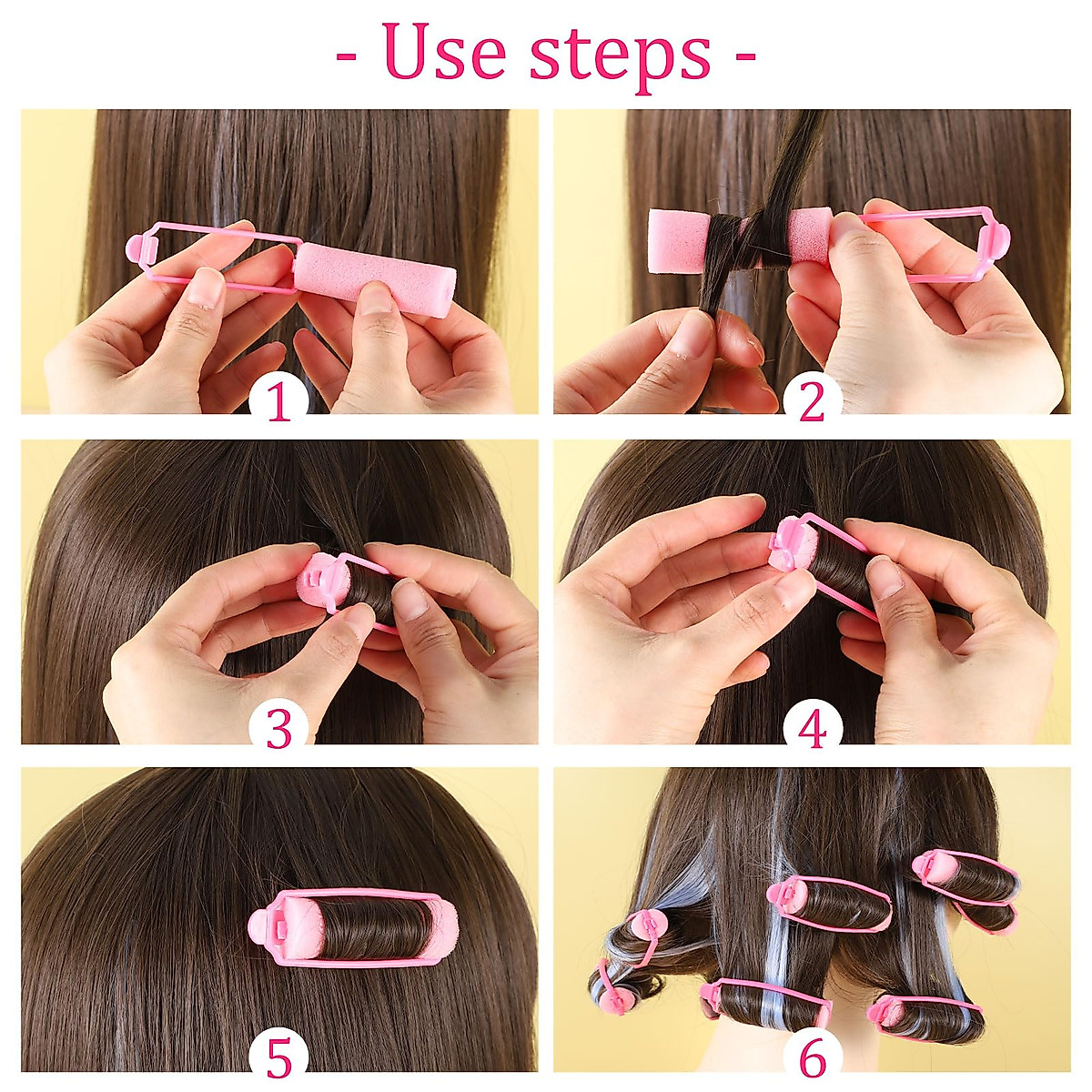 - Use steps -

1

2

3

4

5

6