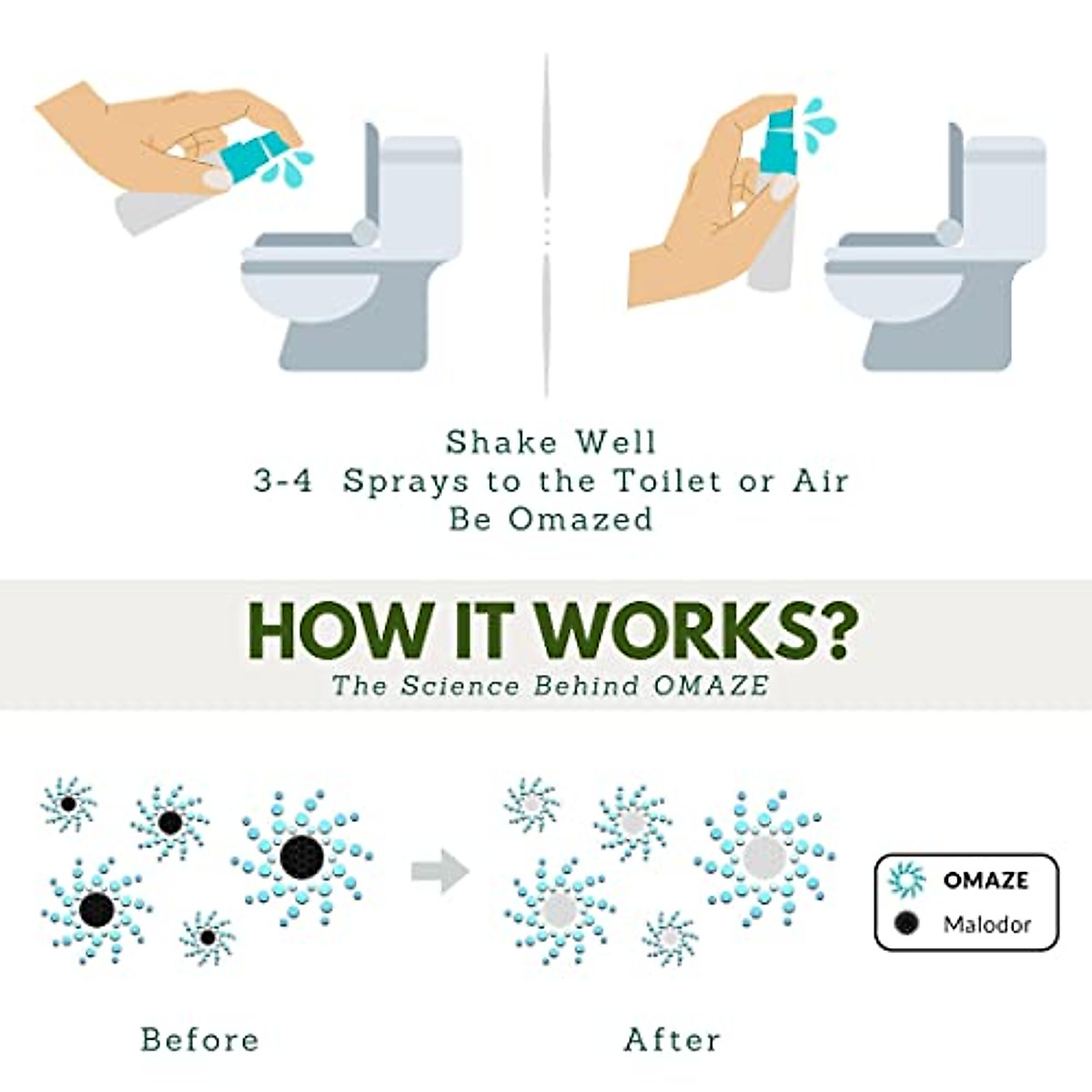 Shake Well
3-4 Sprays to the Toilet or Air
Be Omazed

HOW IT WORKS?
The Science Behind OMAZE

OMAZE
Malodor

Before

After