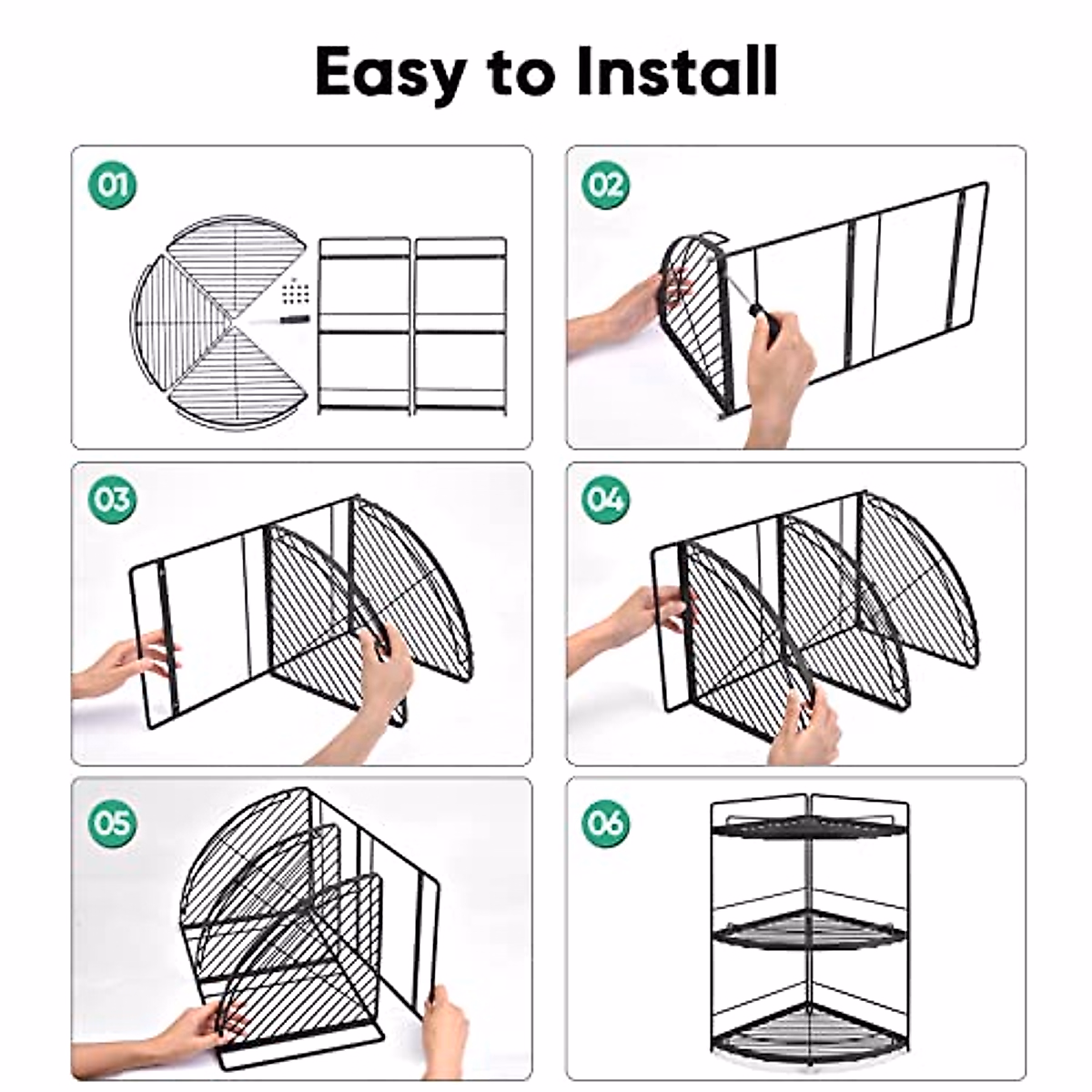 Easy to Install

01

02

03

04

05

06