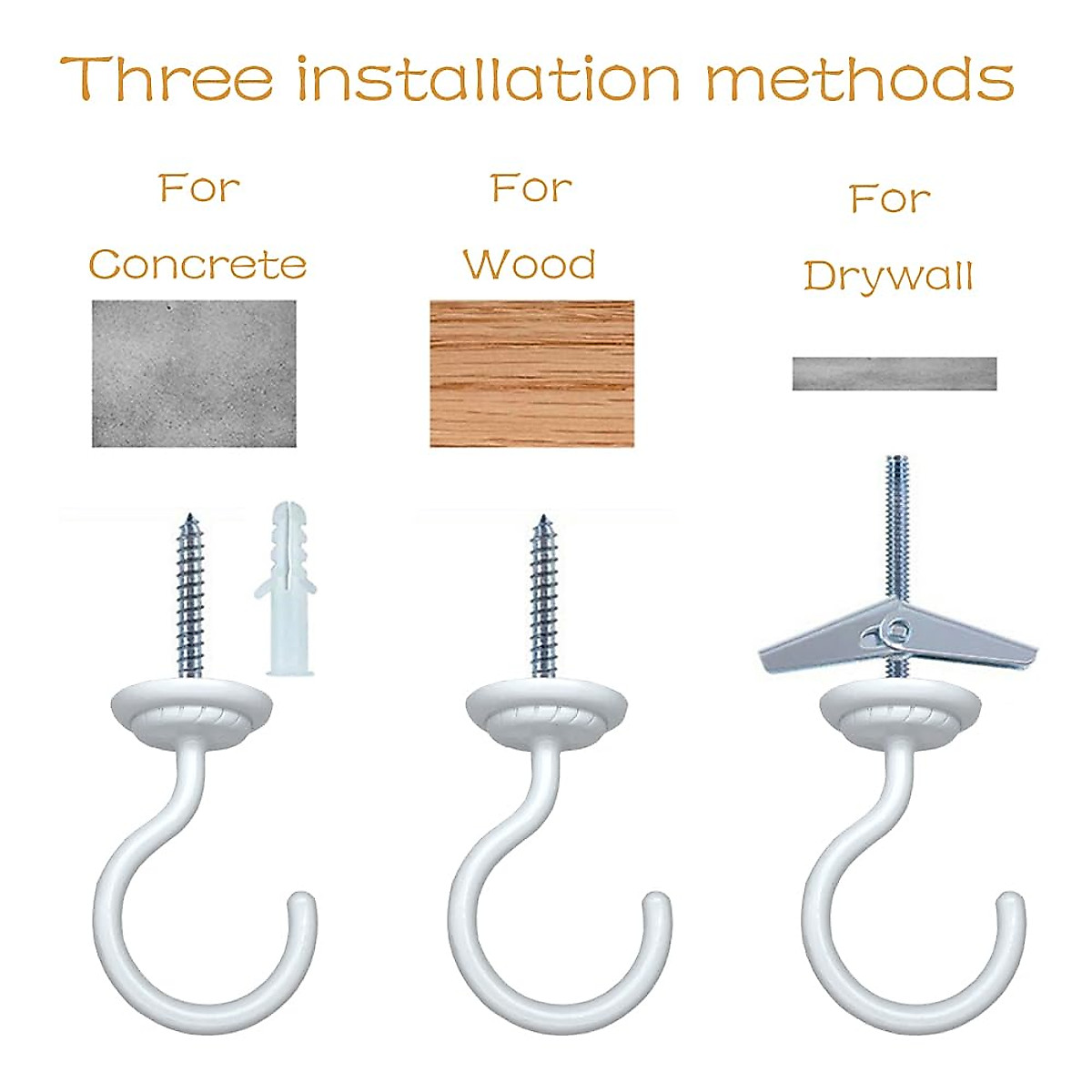 Three installation methods

For Concrete

For Wood

For Drywall