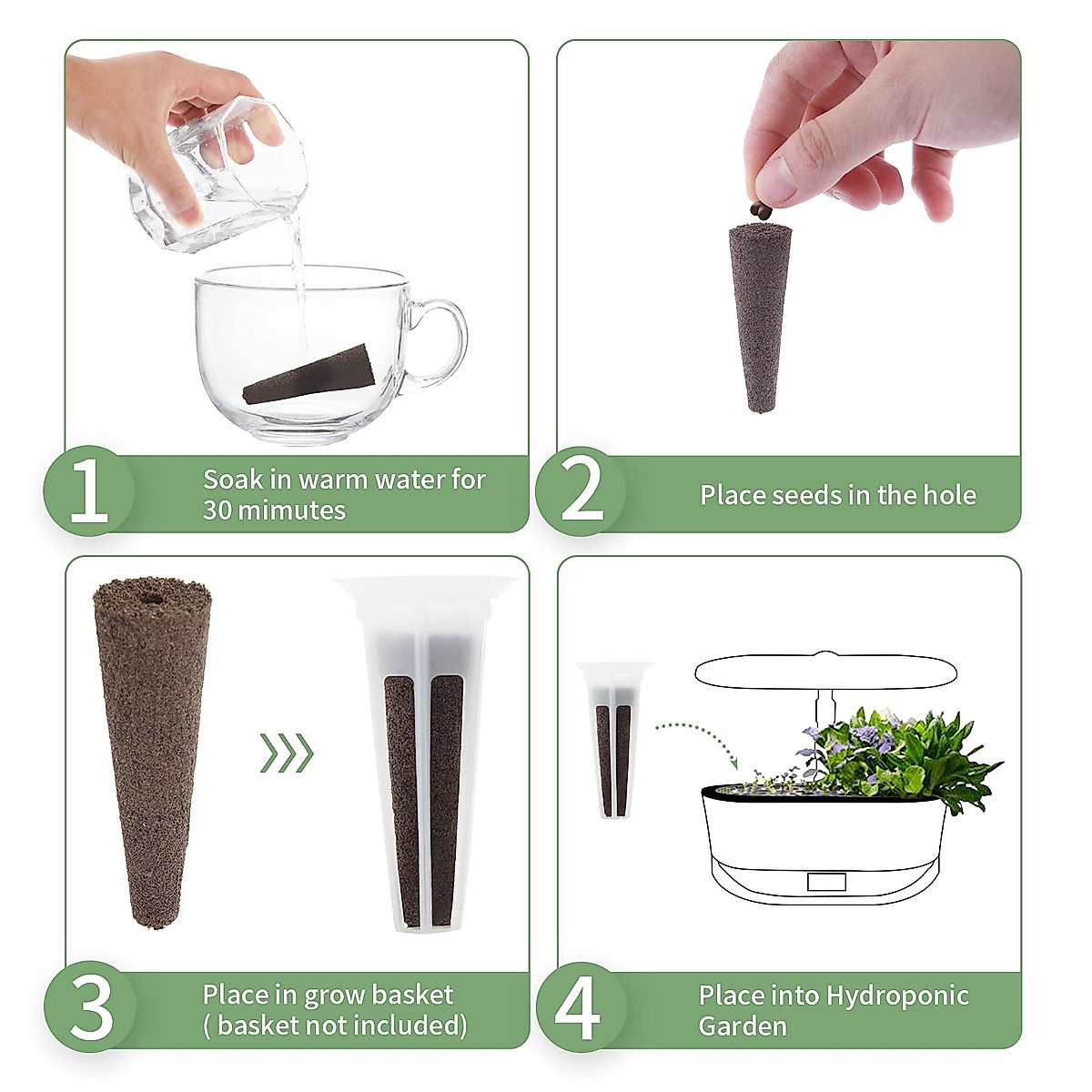 1
Soak in warm water for 30 mimutes

2
Place seeds in the hole

3
Place in grow basket ( basket not included)

4
Place into Hydroponic Garden