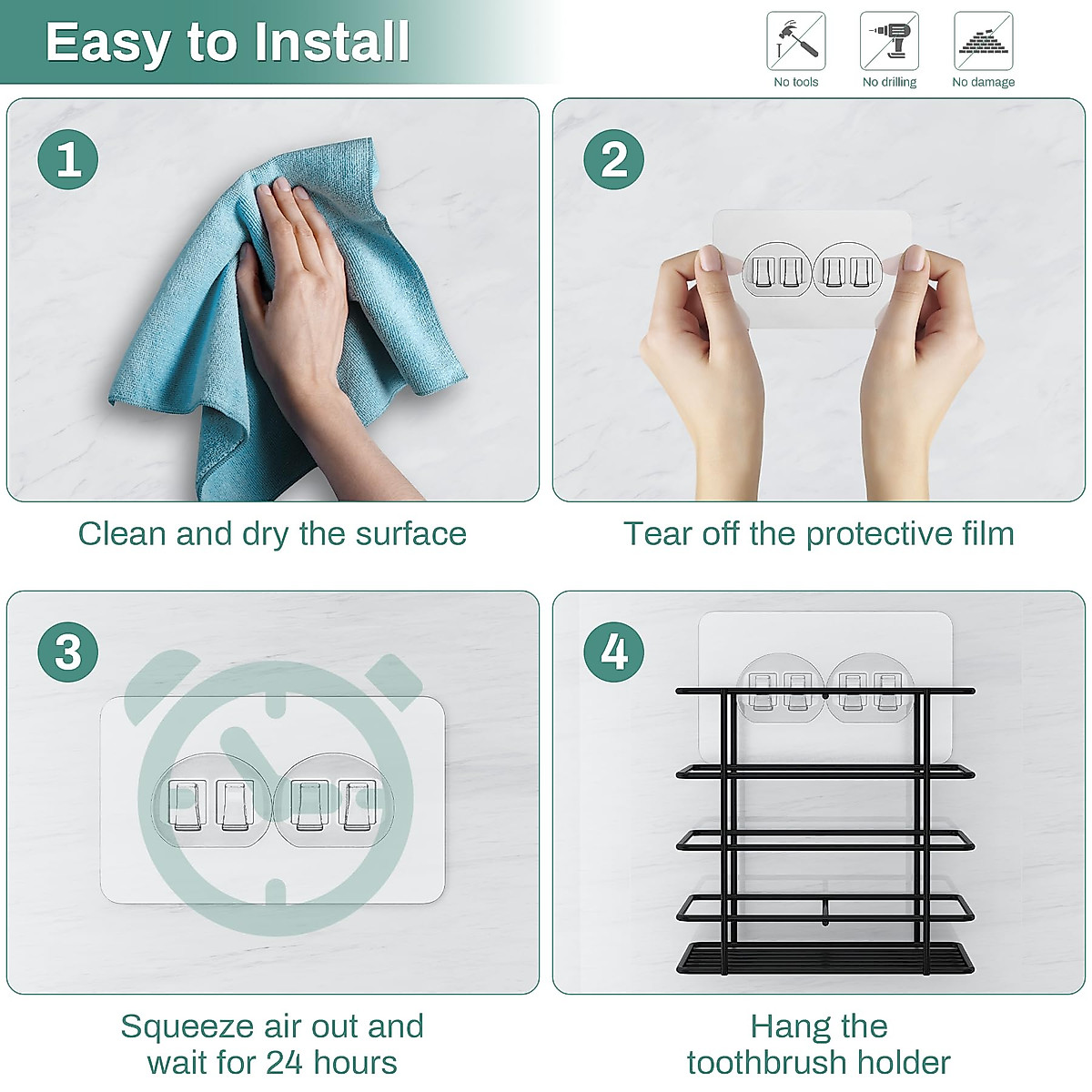 Easy to Install

No tools
No drilling
No damage

1
Clean and dry the surface

2
Tear off the protective film

3
Squeeze air out and wait for 24 hours

4
Hang the toothbrush holder