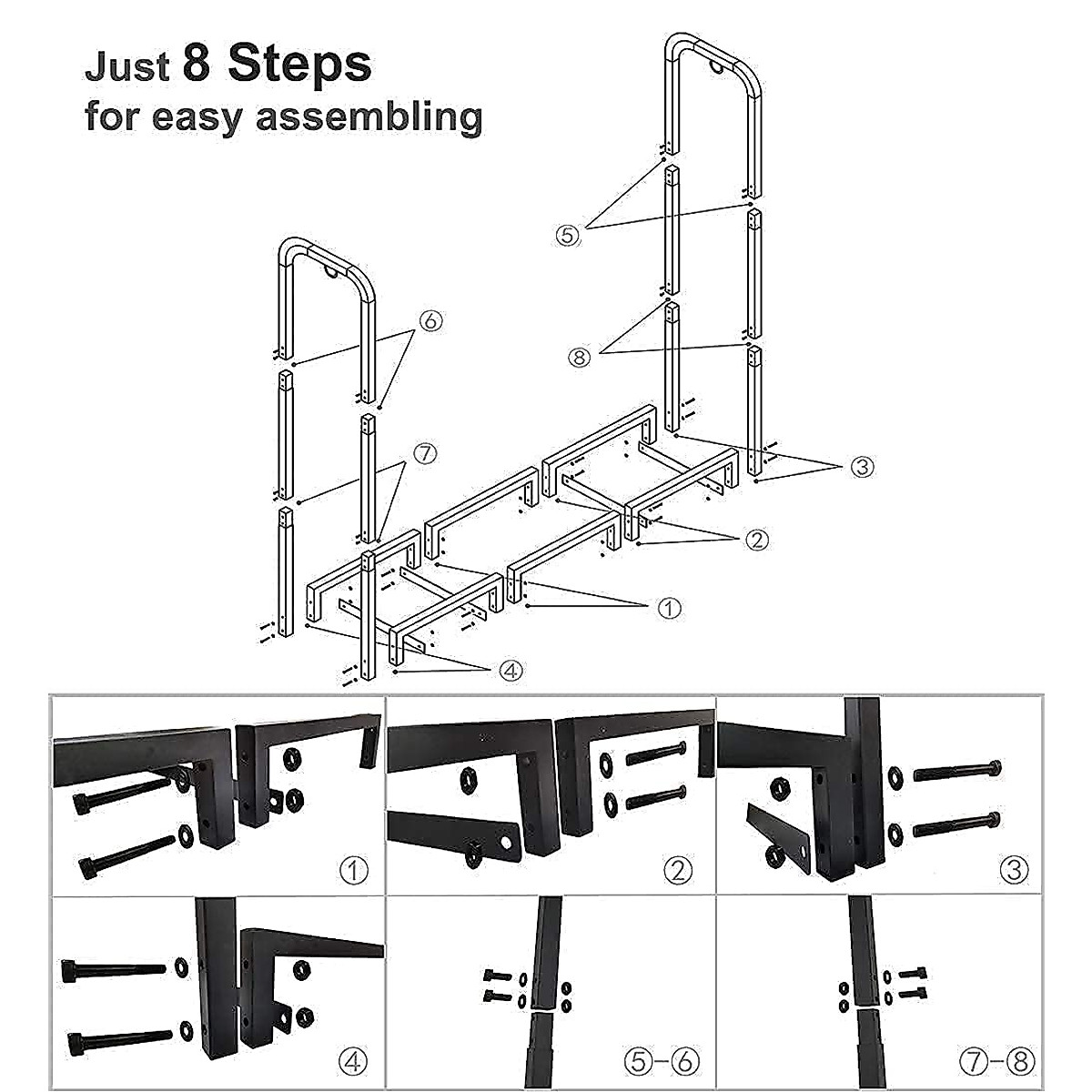 Just 8 Steps
for easy assembling

⑤
⑥
⑧
⑦
③
②
①
④

①
②
③
④
⑤-⑥
⑦-⑧