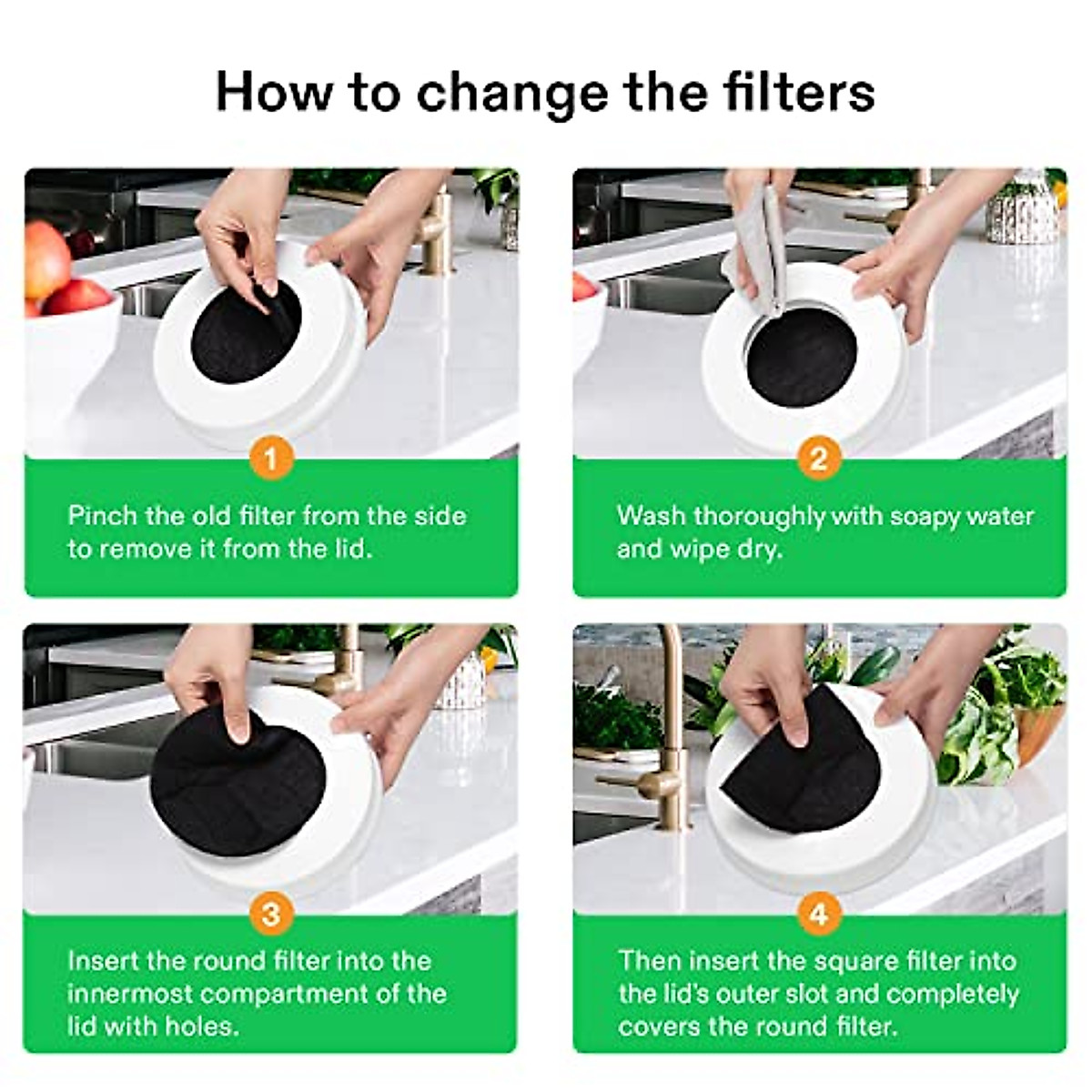 How to change the filters

1

Pinch the old filter from the side to remove it from the lid.

2

Wash thoroughly with soapy water and wipe dry.

3

Insert the round filter into the innermost compartment of the lid with holes.

4

Then insert the square filter into the lid's outer slot and completely covers the round filter.