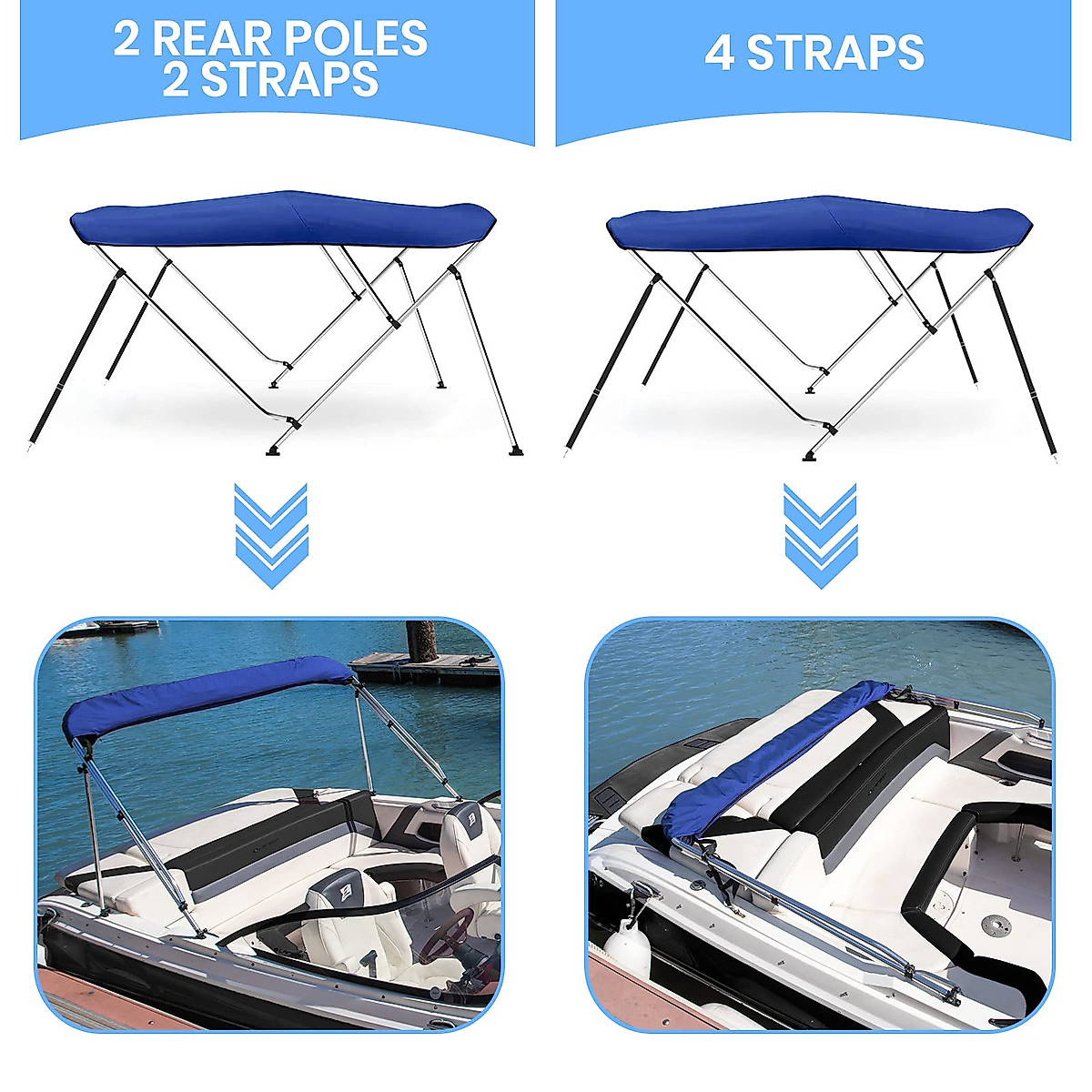 2 REAR POLES
2 STRAPS

4 STRAPS