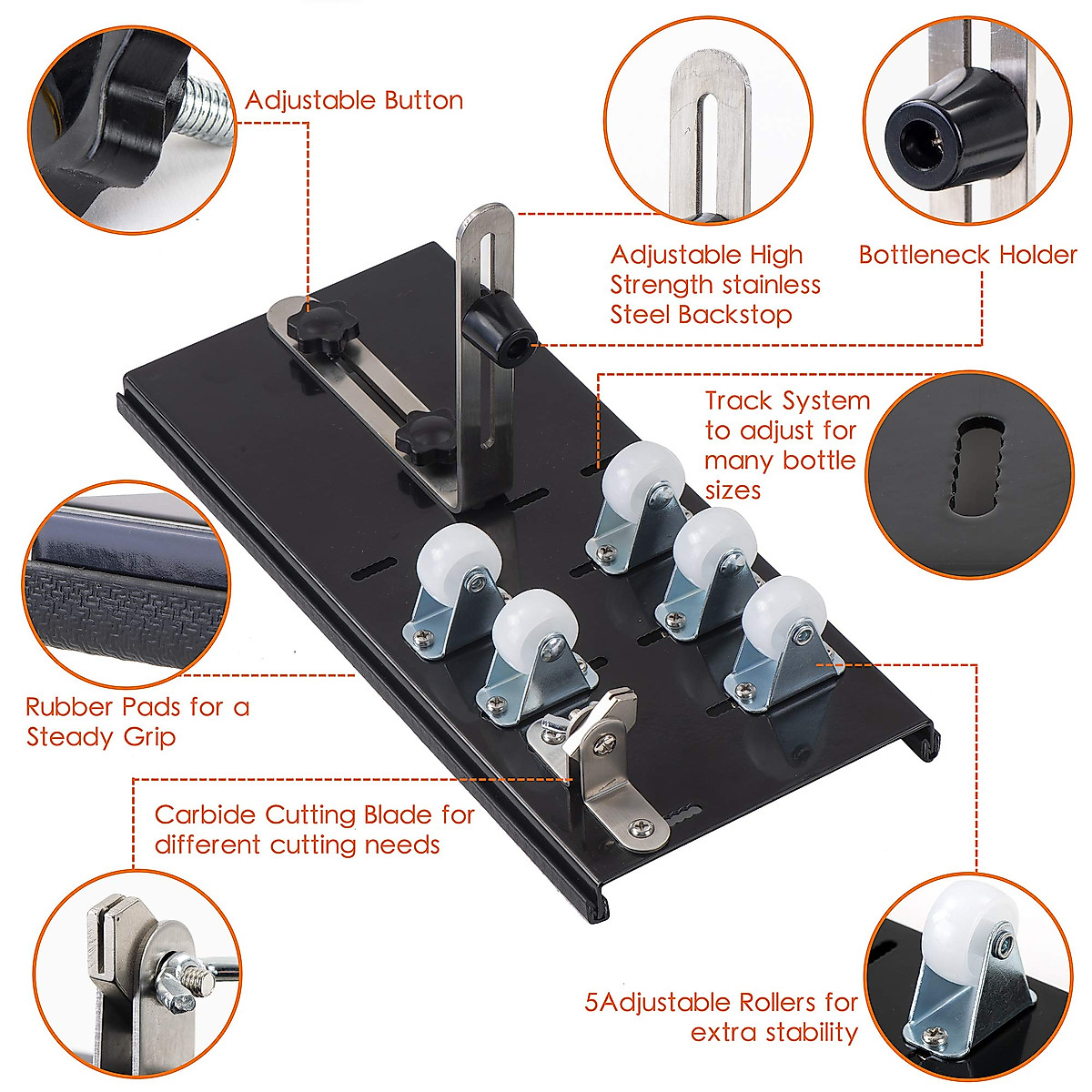 Adjustable Button

Adjustable High Strength stainless Steel Backstop

Bottleneck Holder

Track System to adjust for many bottle sizes

Rubber Pads for a Steady Grip

Carbide Cutting Blade for different cutting needs

5Adjustable Rollers for extra stability