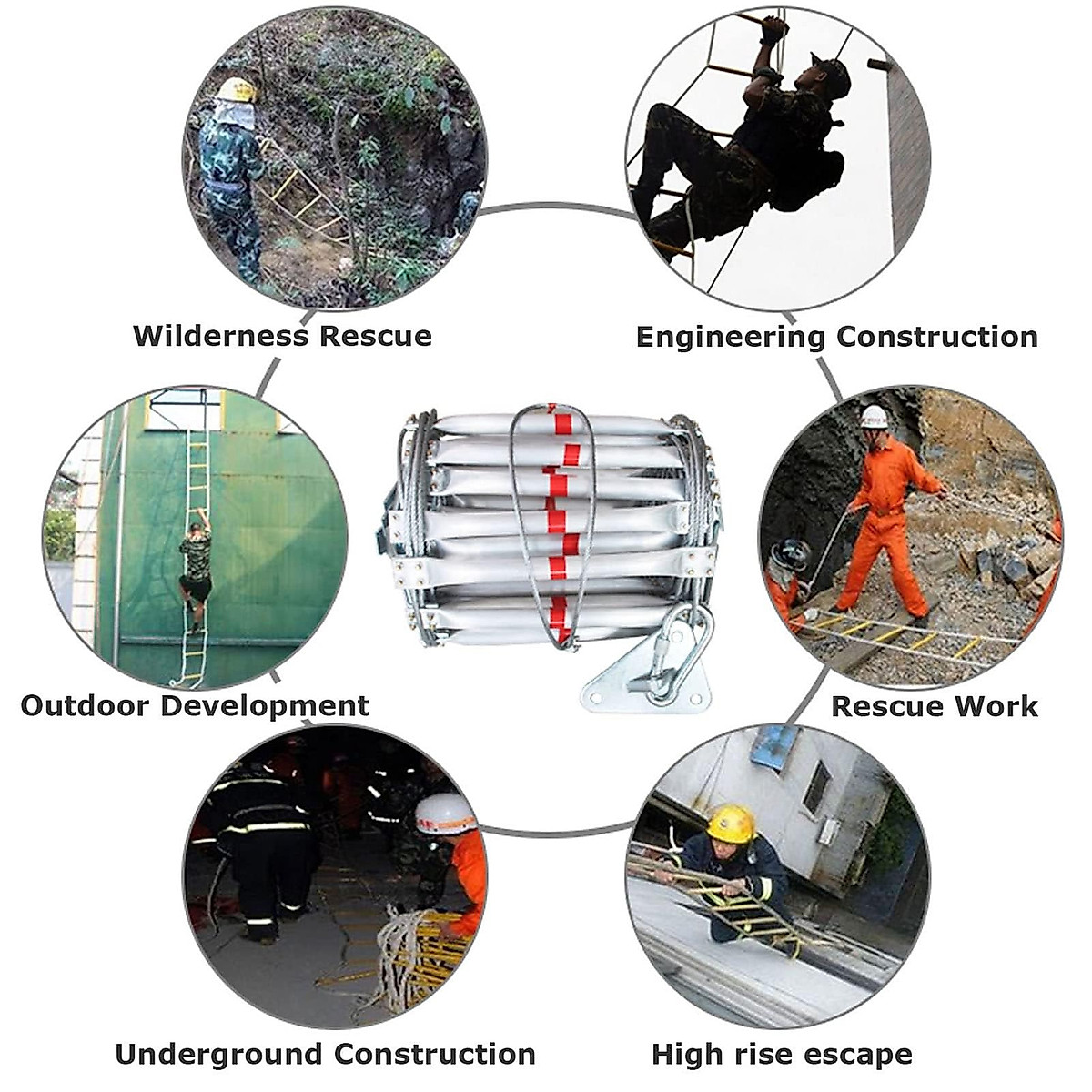 Wilderness Rescue

Engineering Construction

Outdoor Development

Rescue Work

Underground Construction

High rise escape