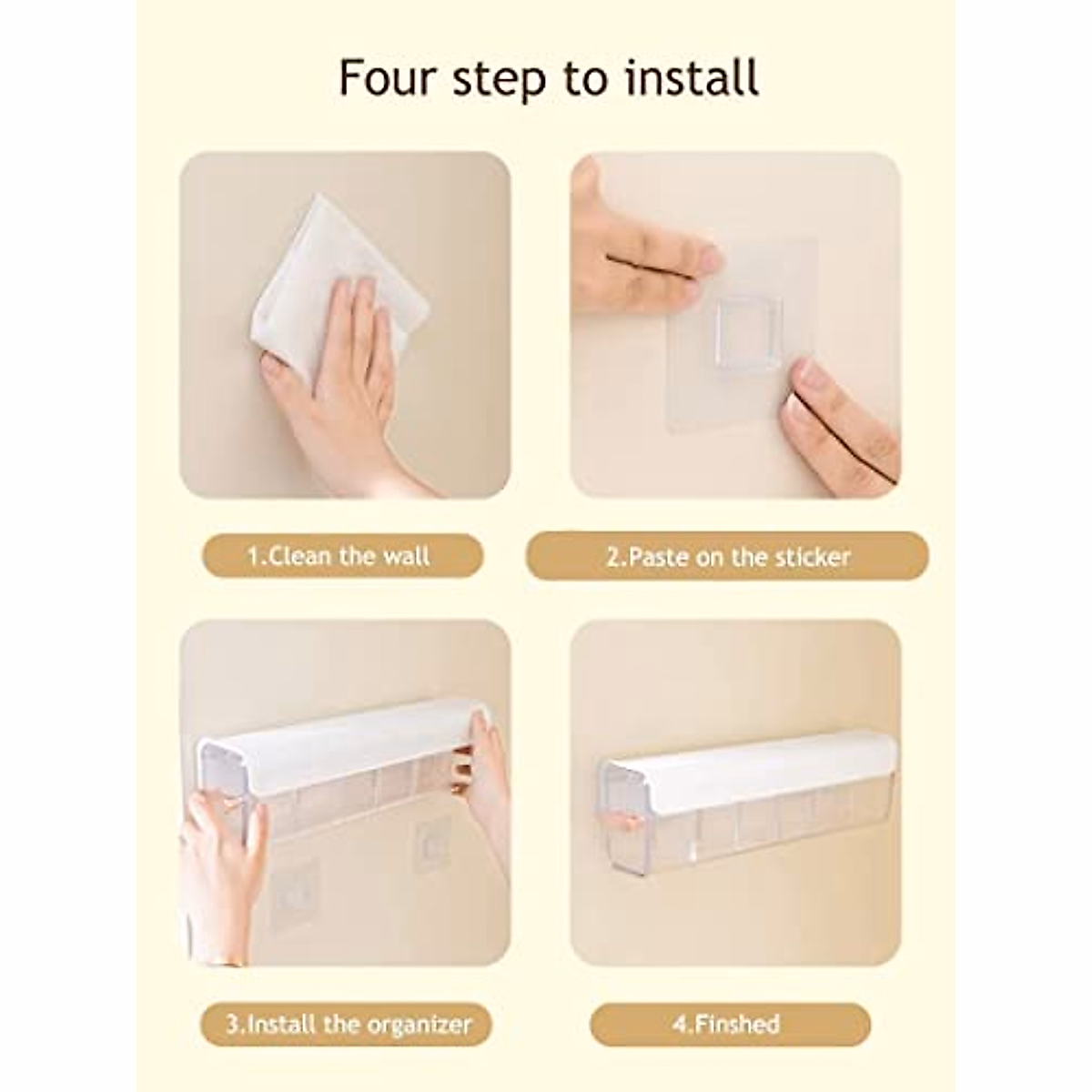 Four step to install

1.Clean the wall

2.Paste on the sticker

3.Install the organizer

4.Finshed