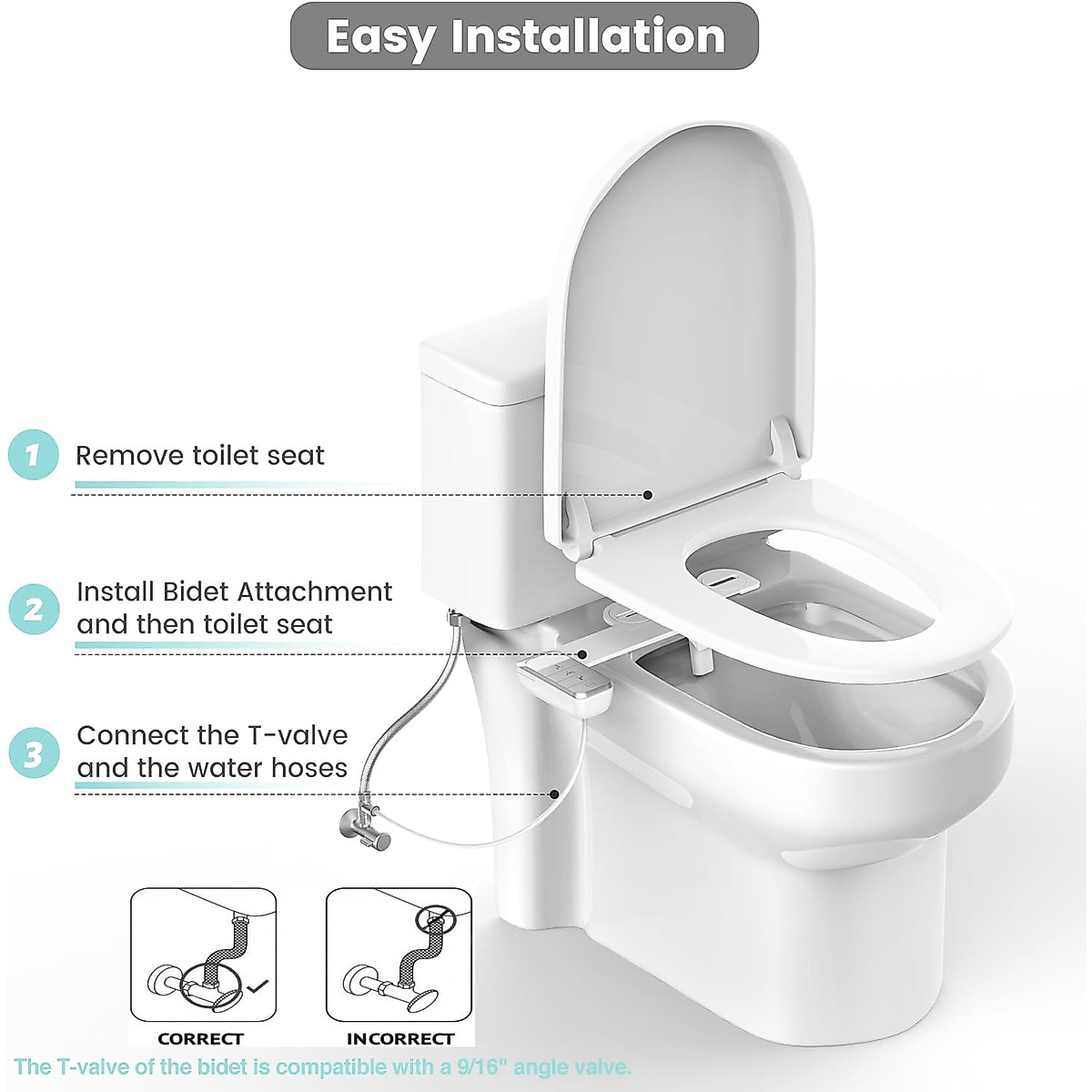 Easy Installation

1 Remove toilet seat

2 Install Bidet Attachment and then toilet seat

3 Connect the T-valve and the water hoses

CORRECT

INCORRECT

The T-valve of the bidet is compatible with a 9/16" angle valve.