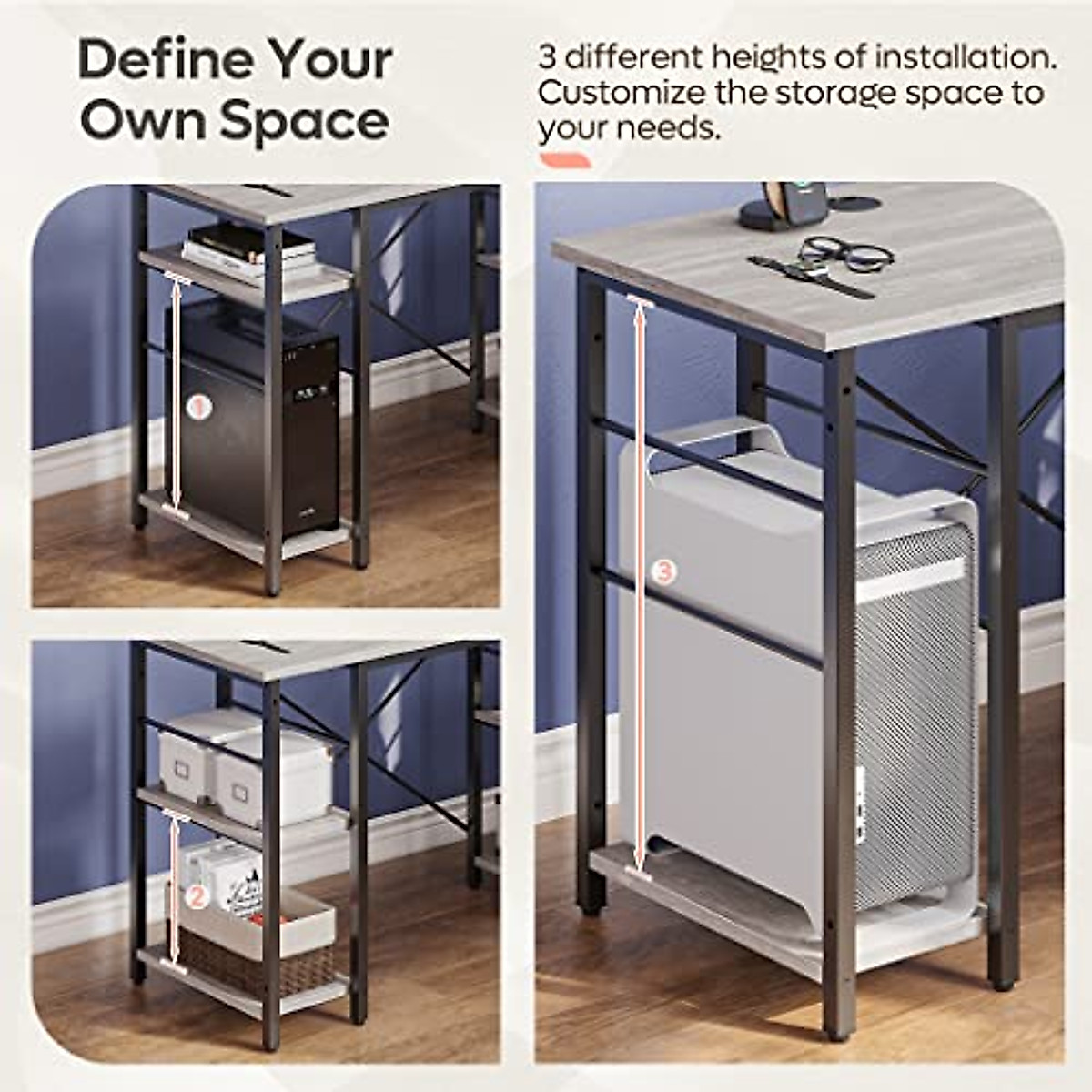 Define Your Own Space

3 different heights of installation. Customize the storage space to your needs.

1

2

3