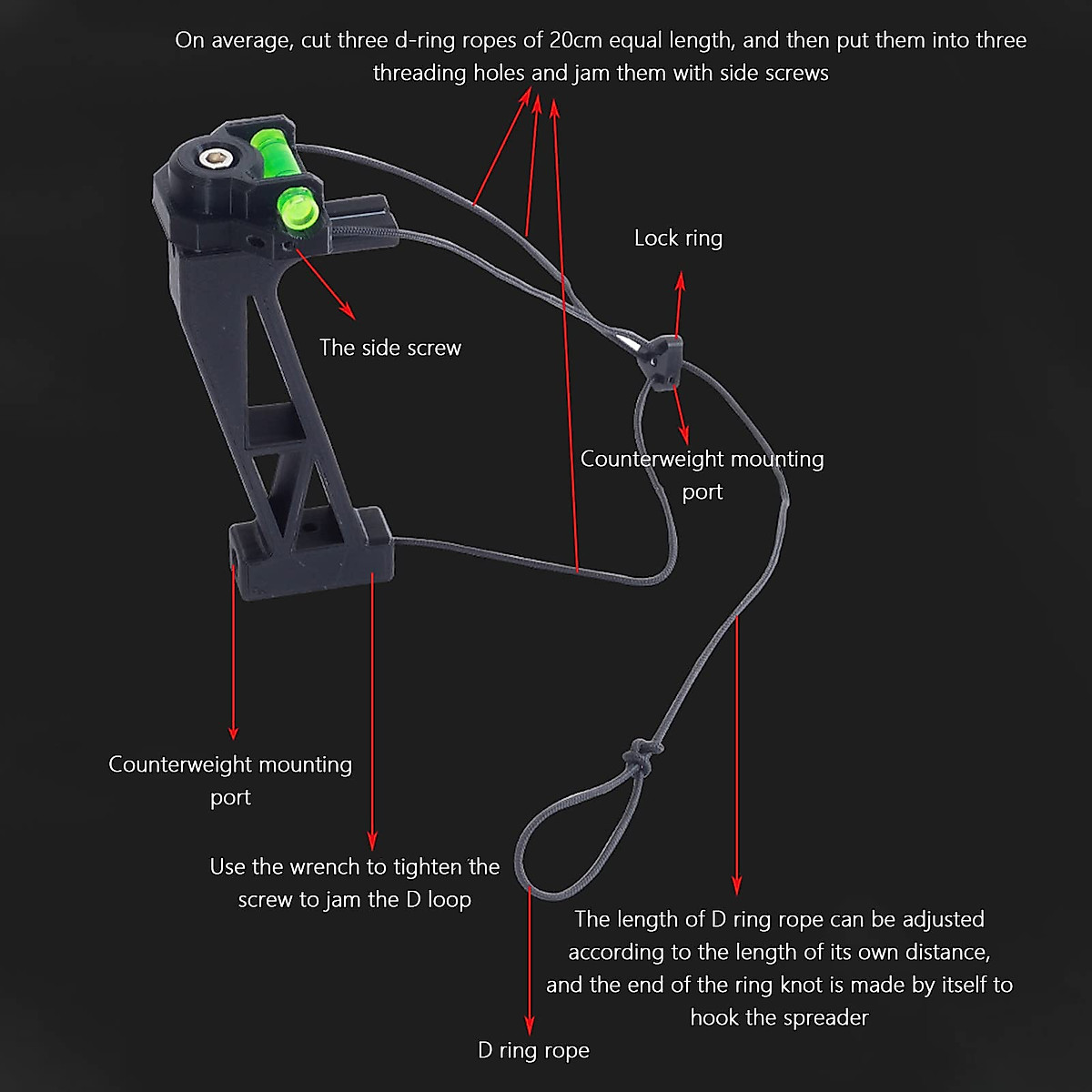 On average, cut three d-ring ropes of 20cm equal length, and then put them into three threading holes and jam them with side screws

Lock ring

The side screw

Counterweight mounting port

Counterweight mounting port

Use the wrench to tighten the screw to jam the D loop

The length of D ring rope can be adjusted according to the length of its own distance, and the end of the ring knot is made by itself to hook the spreader

D ring rope