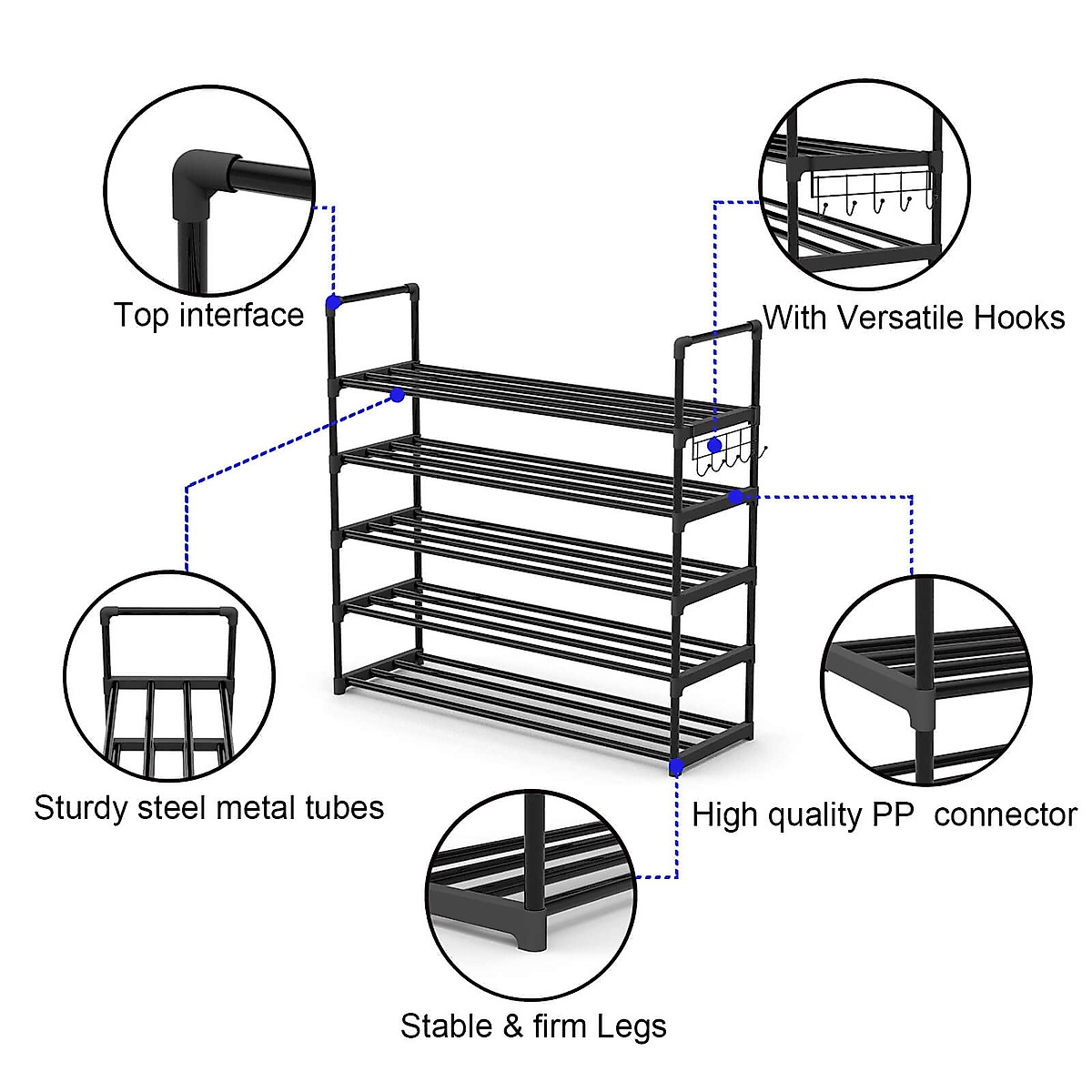 Top interface

With Versatile Hooks

Sturdy steel metal tubes

High quality PP connector

Stable & firm Legs