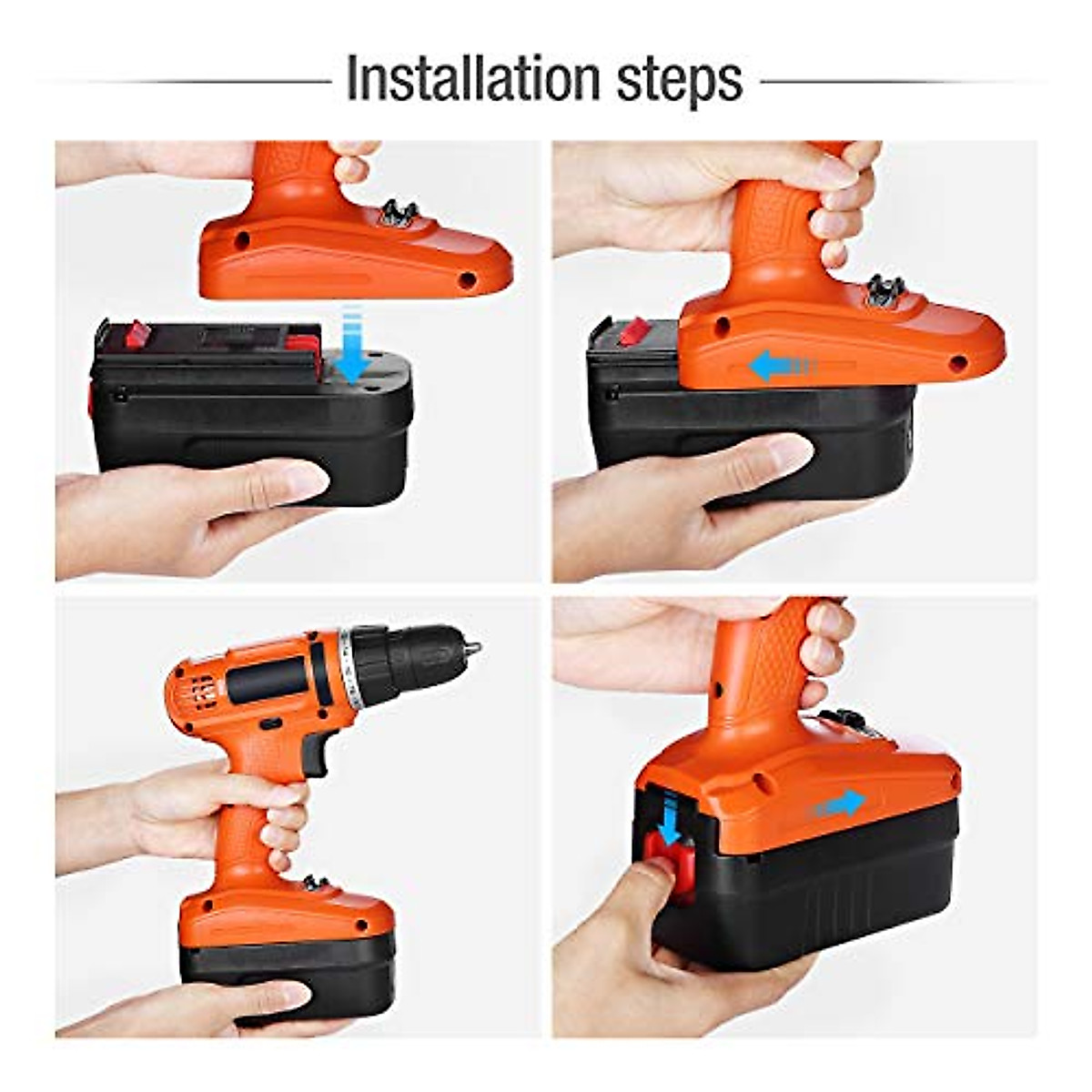 Installation steps