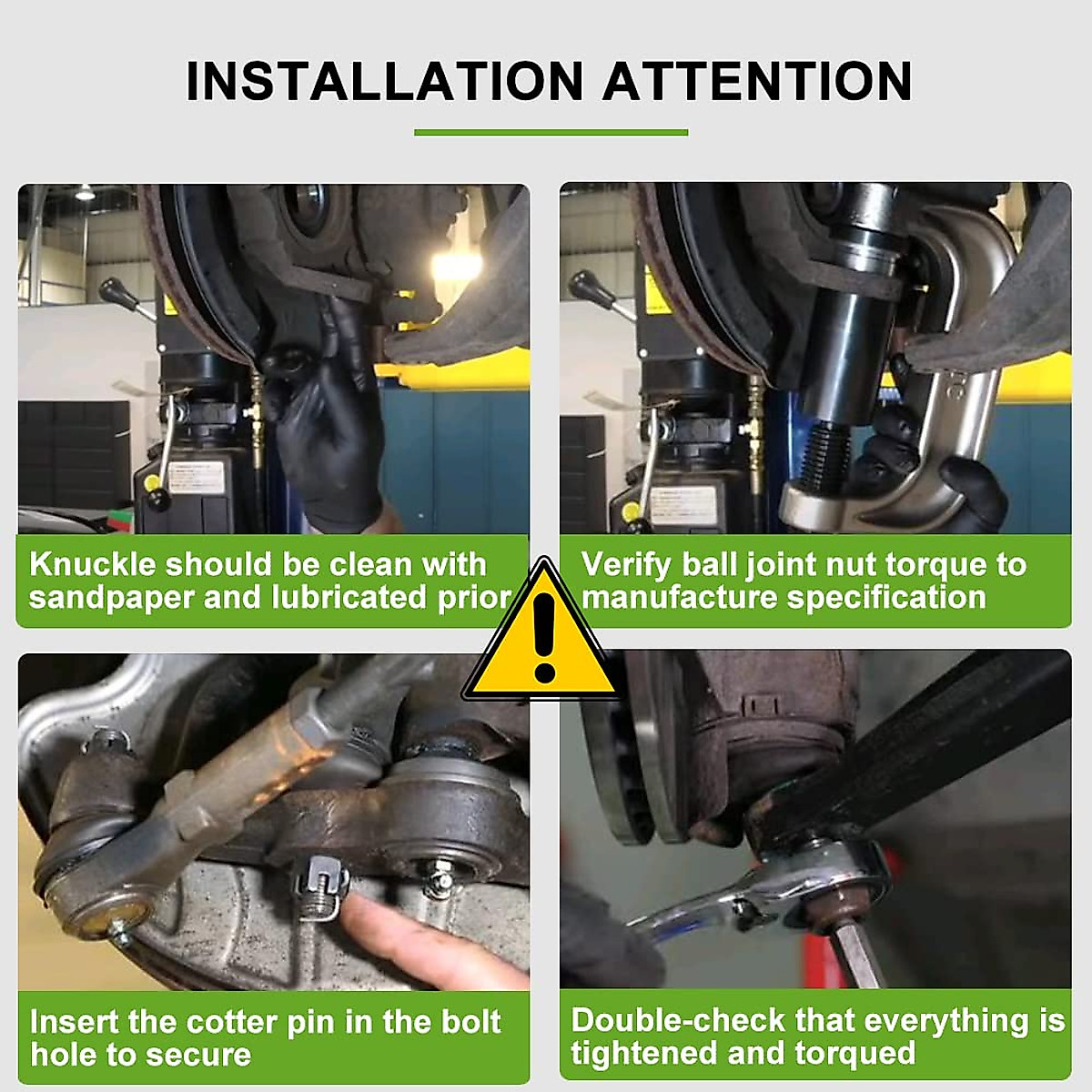 INSTALLATION ATTENTION

Knuckle should be clean with sandpaper and lubricated prior

Verify ball joint nut torque to manufacture specification

Insert the cotter pin in the bolt hole to secure

Double-check that everything is tightened and torqued