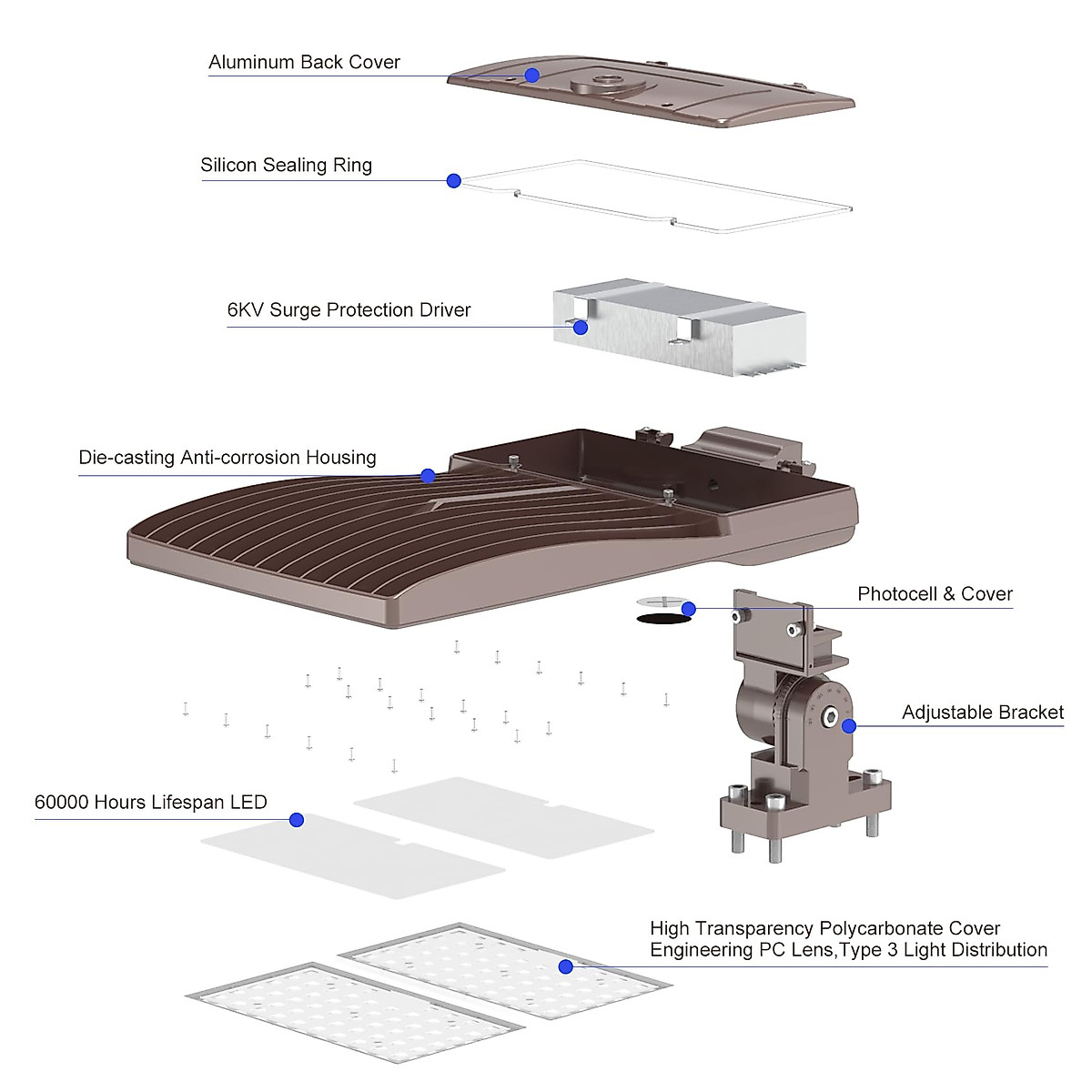 Aluminum Back Cover

Silicon Sealing Ring

6KV Surge Protection Driver

Die-casting Anti-corrosion Housing

Photocell & Cover

Adjustable Bracket

60000 Hours Lifespan LED

High Transparency Polycarbonate Cover
Engineering PC Lens,Type 3 Light Distribution