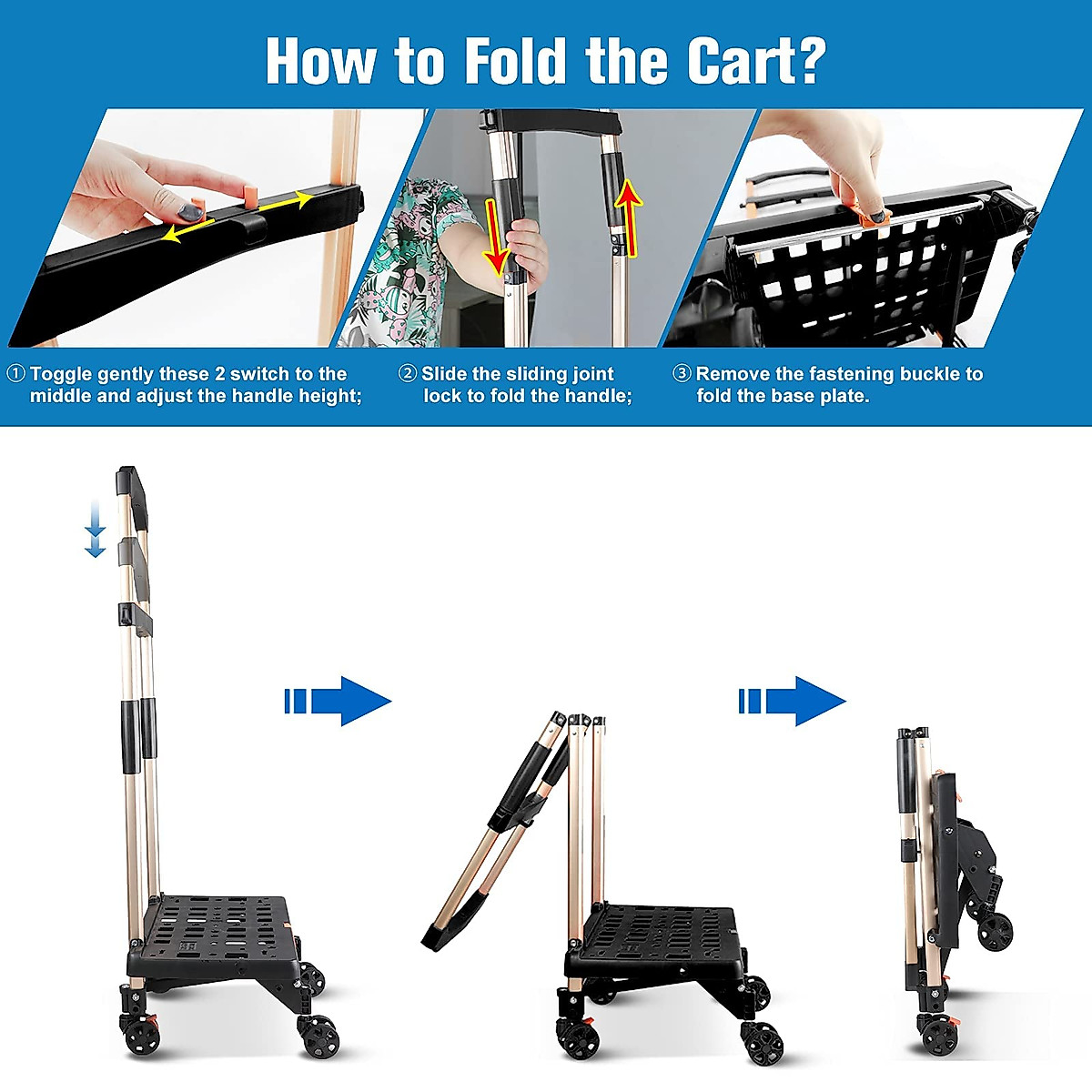 How to Fold the Cart?

① Toggle gently these 2 switch to the middle and adjust the handle height;

② Slide the sliding joint lock to fold the handle;

③ Remove the fastening buckle to fold the base plate.