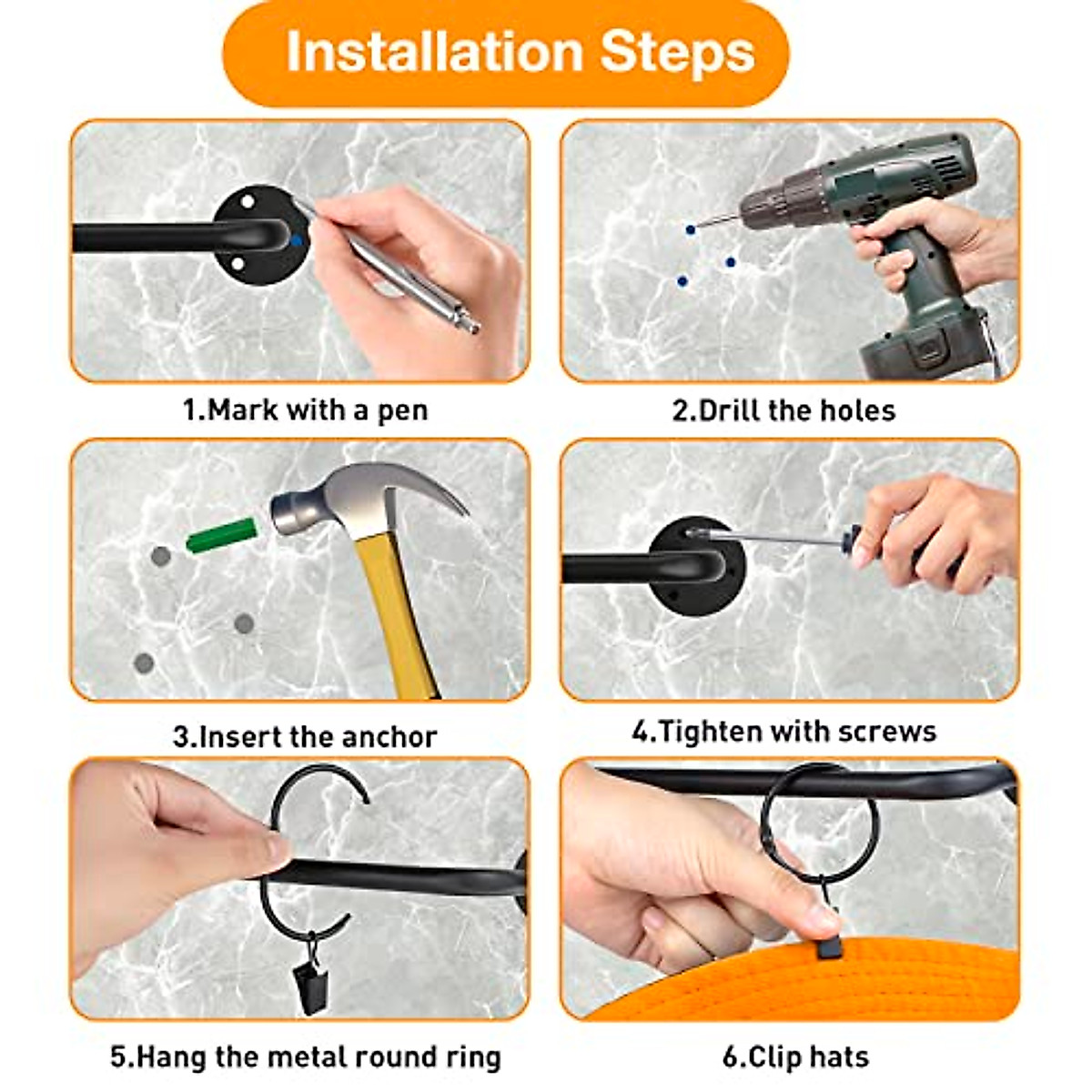 Installation Steps

1.Mark with a pen

2.Drill the holes

3.Insert the anchor

4.Tighten with screws

5.Hang the metal round ring

6.Clip hats