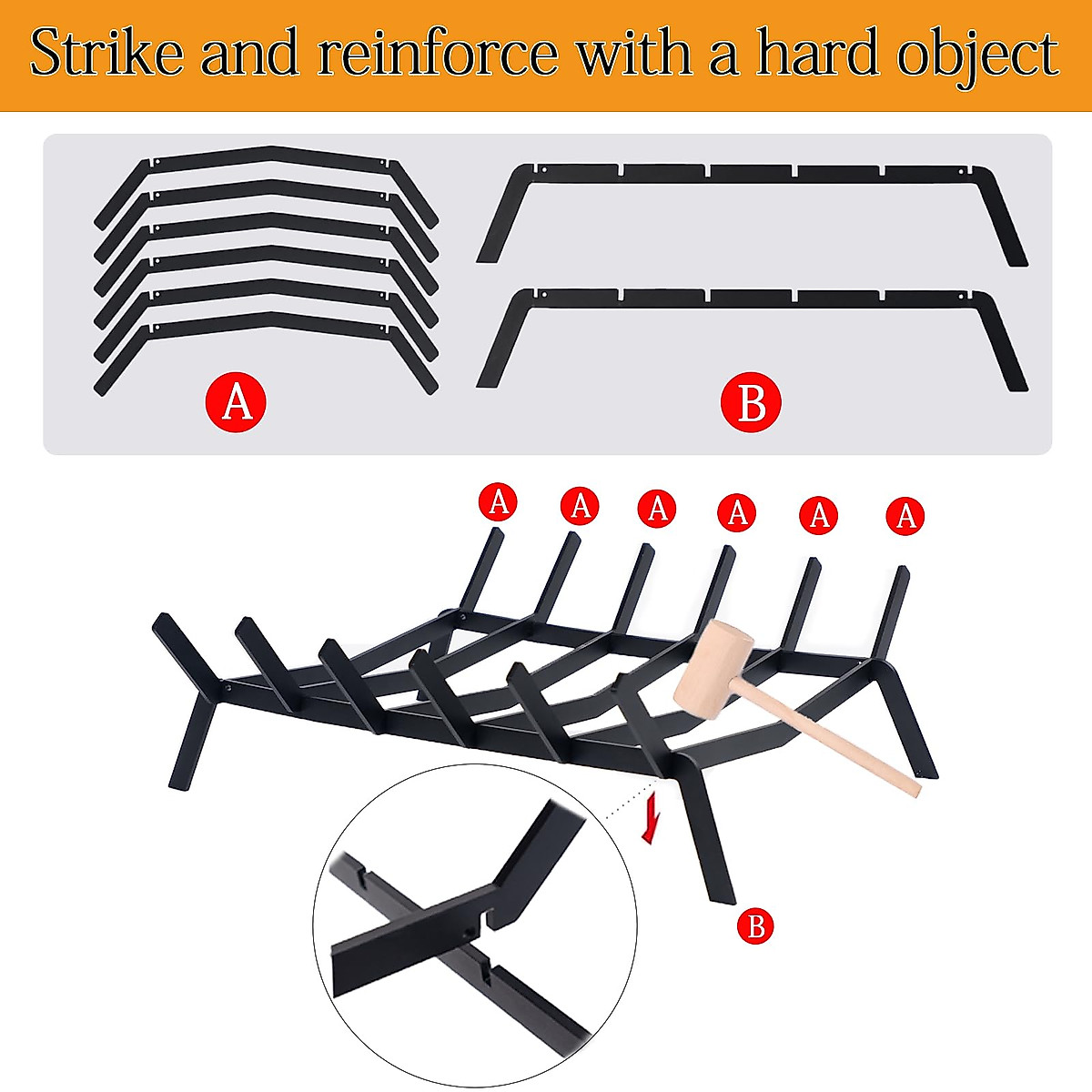 Strike and reinforce with a hard object

A

B

A A A A A A

B