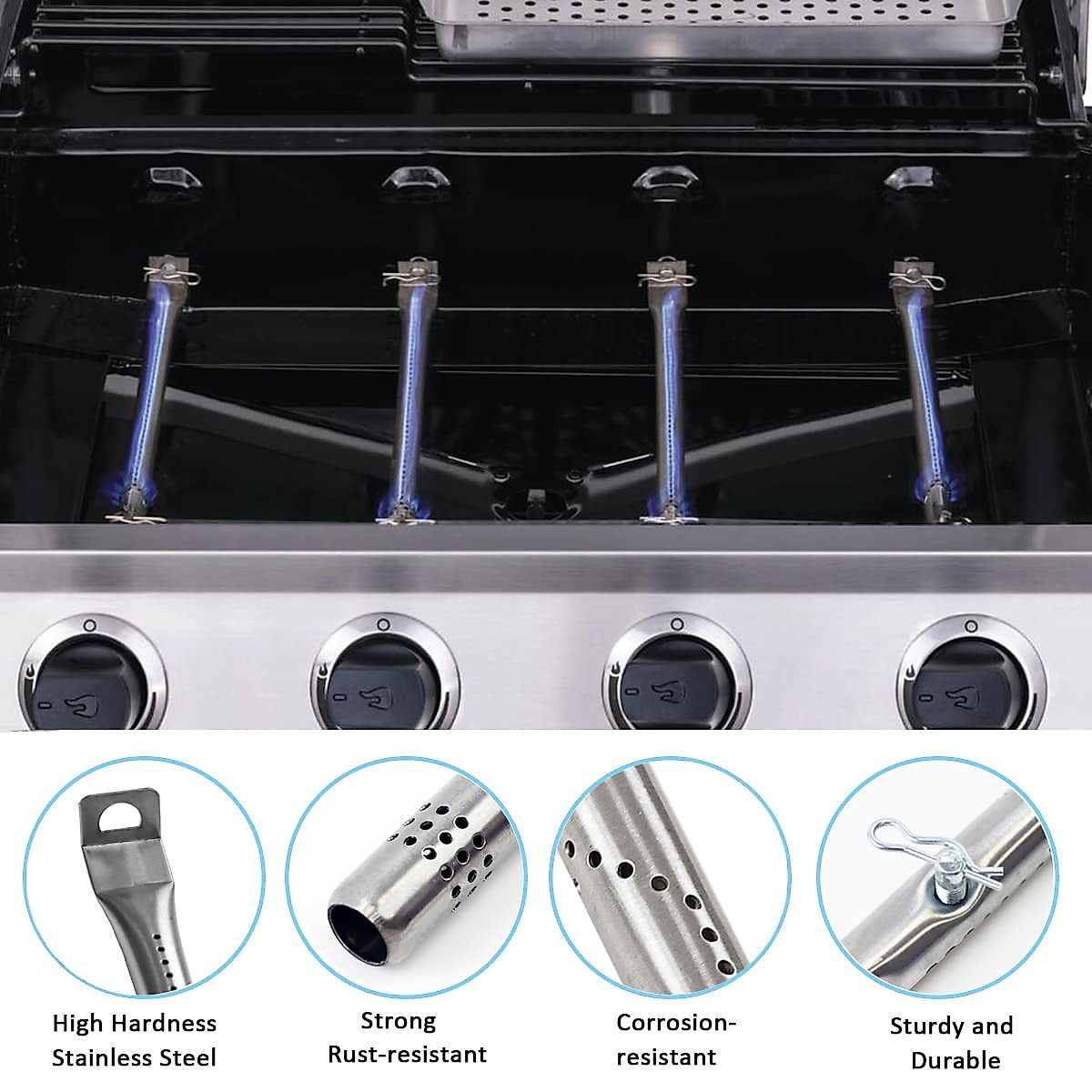 High Hardness Stainless Steel

Strong Rust-resistant

Corrosion-resistant

Sturdy and Durable