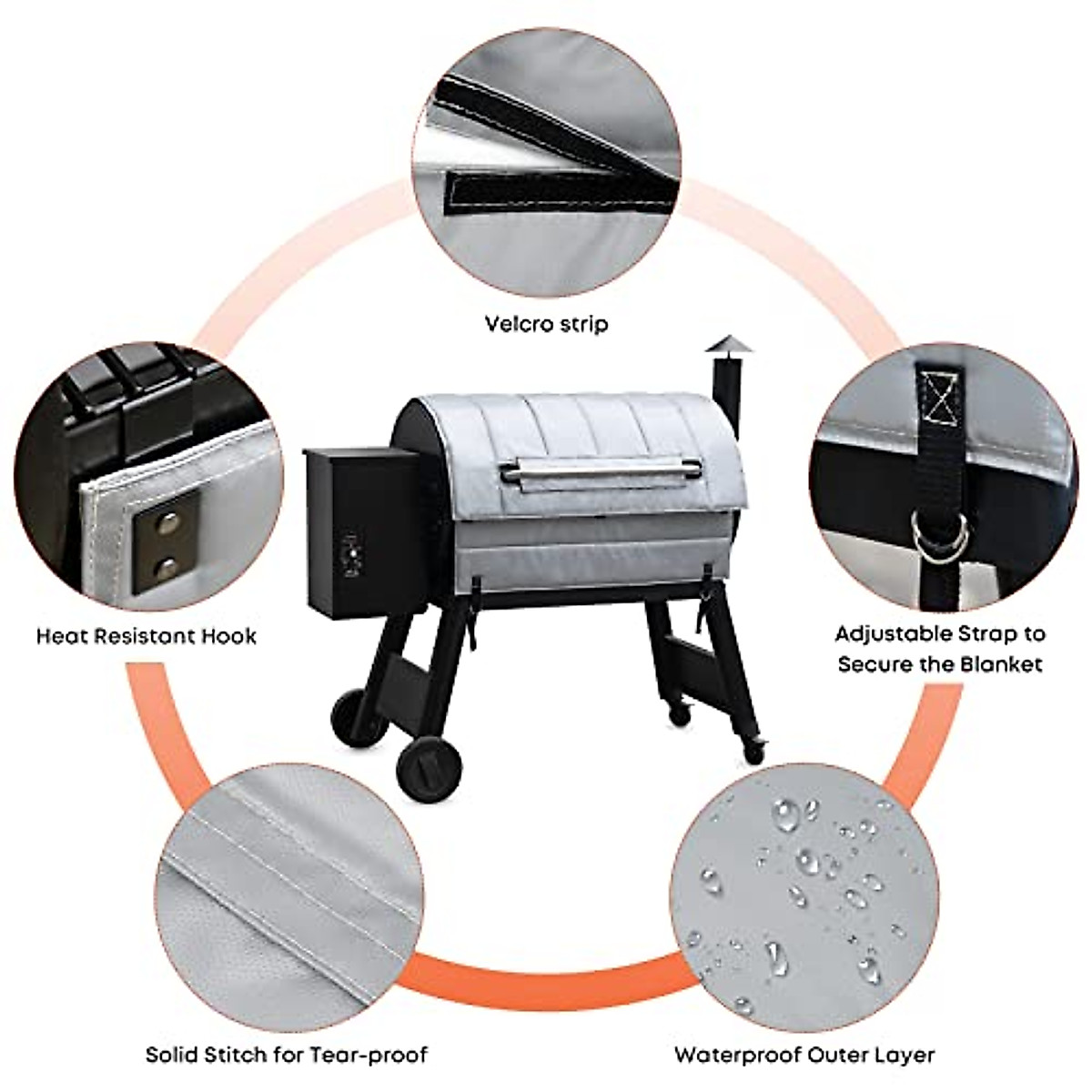 Velcro strip

Heat Resistant Hook

Adjustable Strap to Secure the Blanket

Solid Stitch for Tear-proof

Waterproof Outer Layer