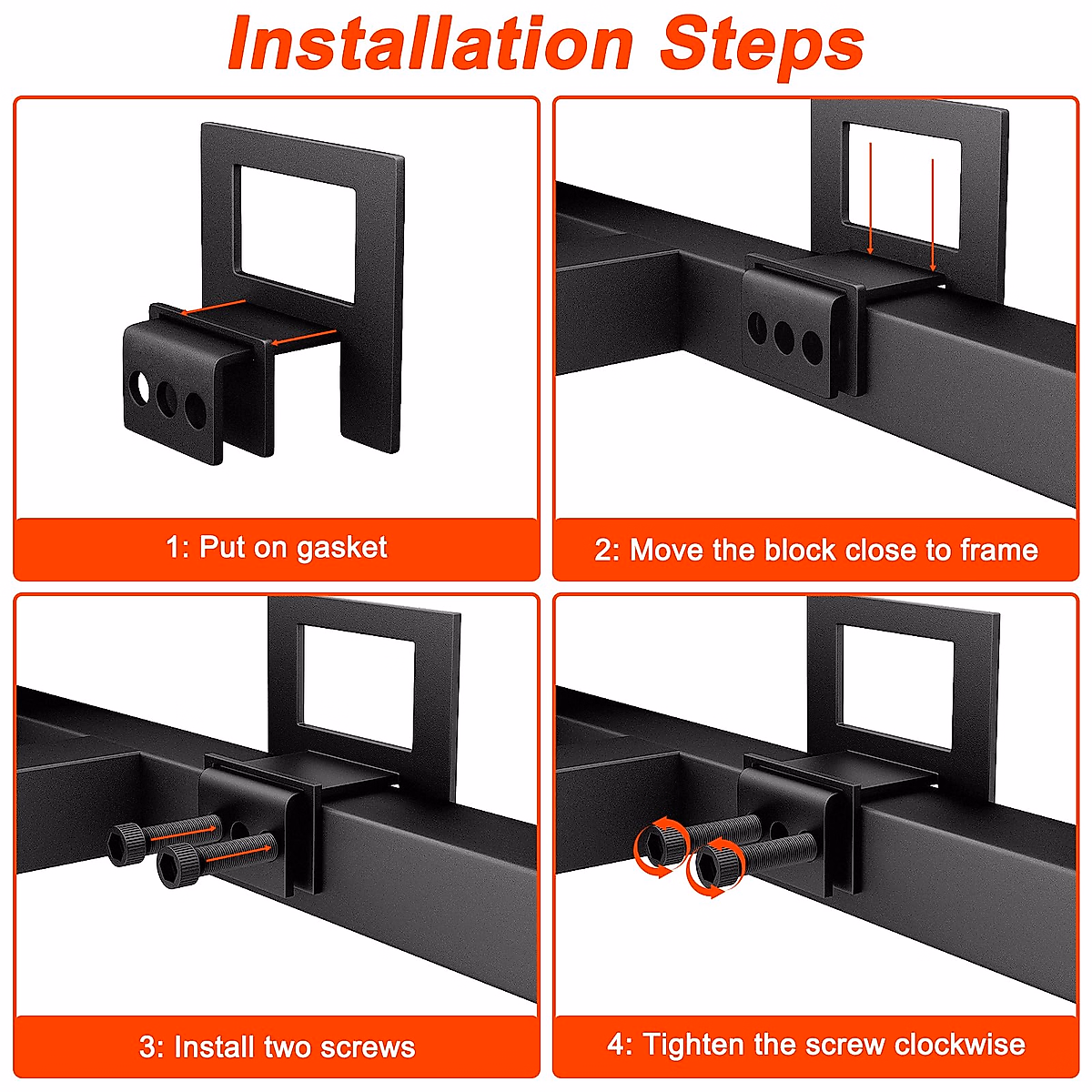 Installation Steps

1: Put on gasket

2: Move the block close to frame

3: Install two screws

4: Tighten the screw clockwise