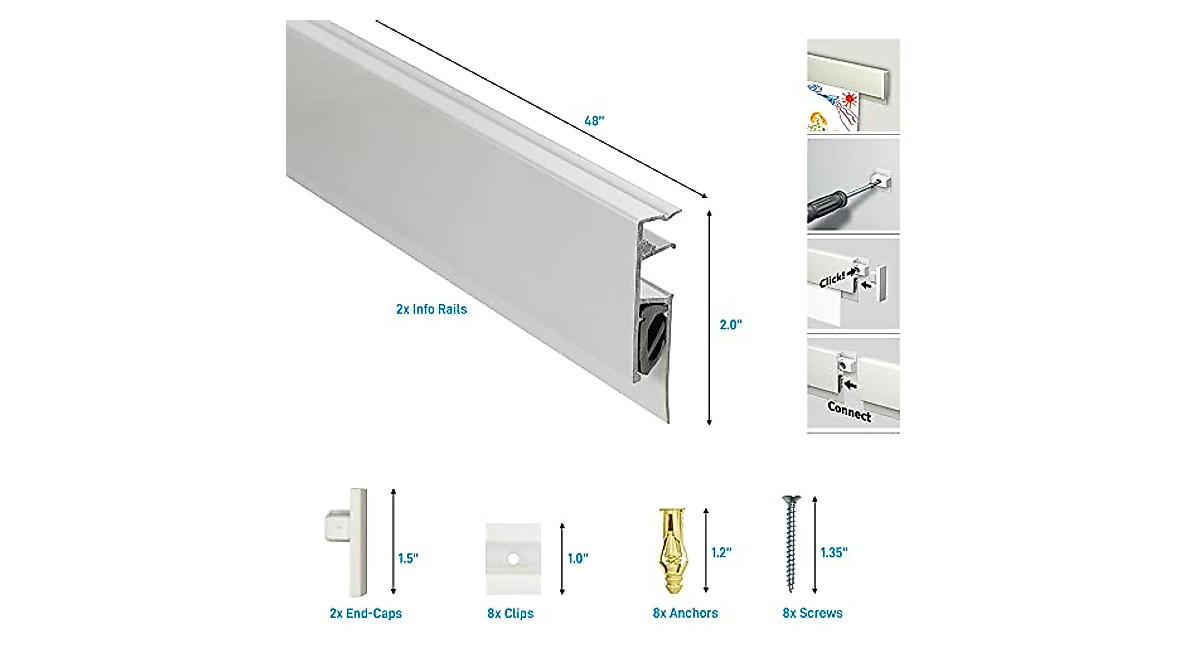 48"

2x Info Rails

2.0"

Click!

Connect

1.5"

2x End-Caps

1.0"

8x Clips

1.2"

8x Anchors

1.35"

8x Screws