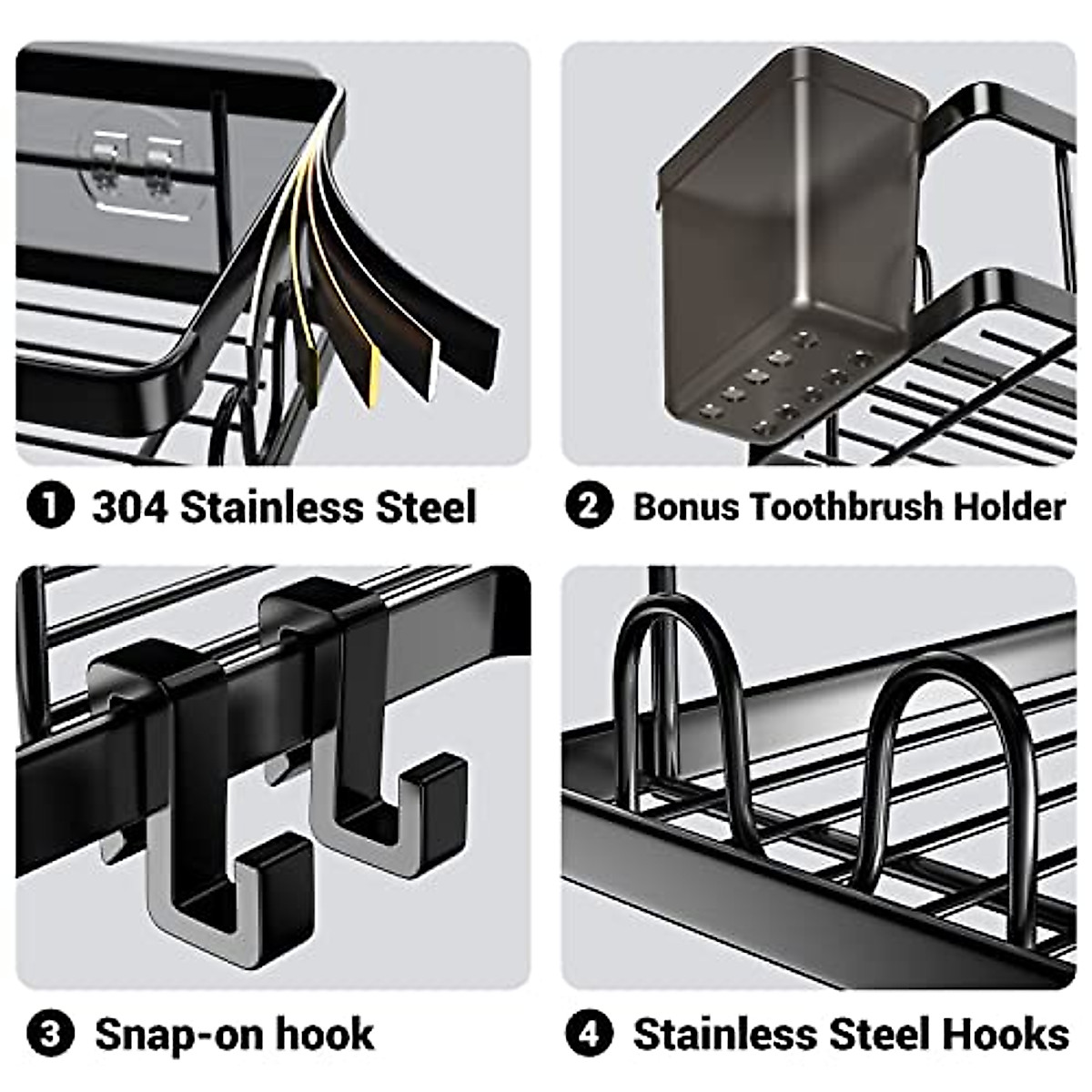 1 304 Stainless Steel

2 Bonus Toothbrush Holder

3 Snap-on hook

4 Stainless Steel Hooks