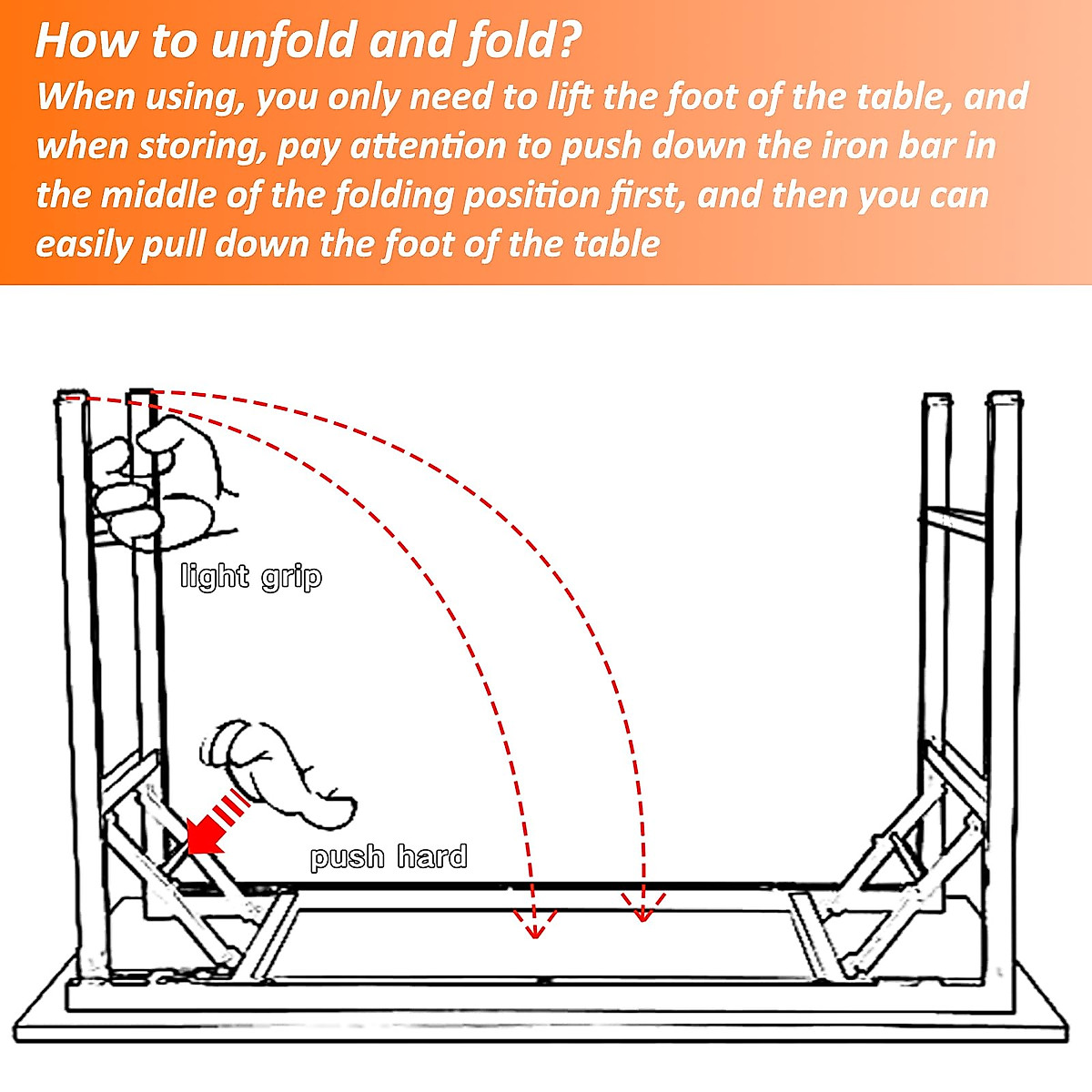 How to unfold and fold?
When using, you only need to lift the foot of the table, and when storing, pay attention to push down the iron bar in the middle of the folding position first, and then you can easily pull down the foot of the table

light grip

push hard