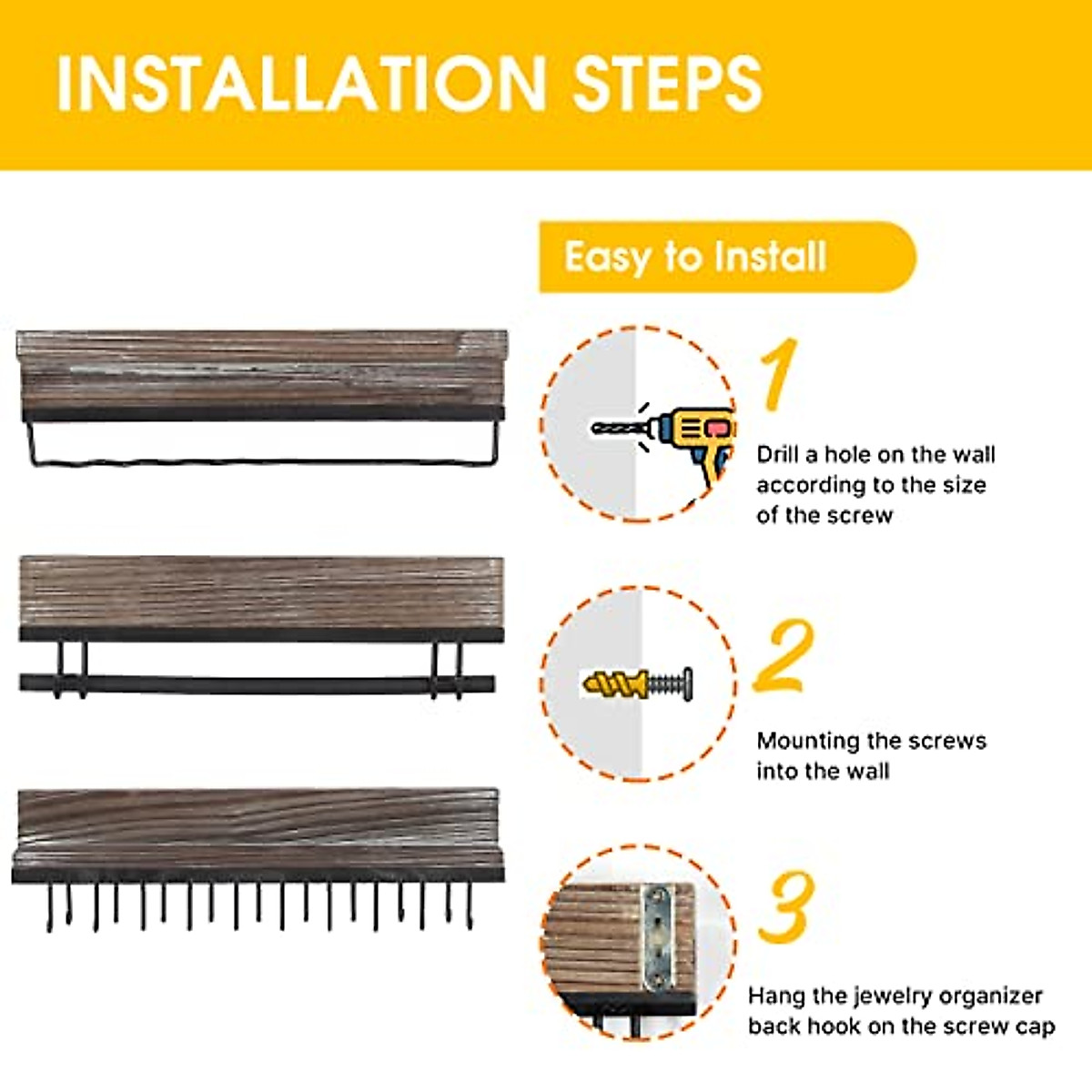 INSTALLATION STEPS

Easy to Install

1

Drill a hole on the wall according to the size of the screw

2

Mounting the screws into the wall

3

Hang the jewelry organizer back hook on the screw cap