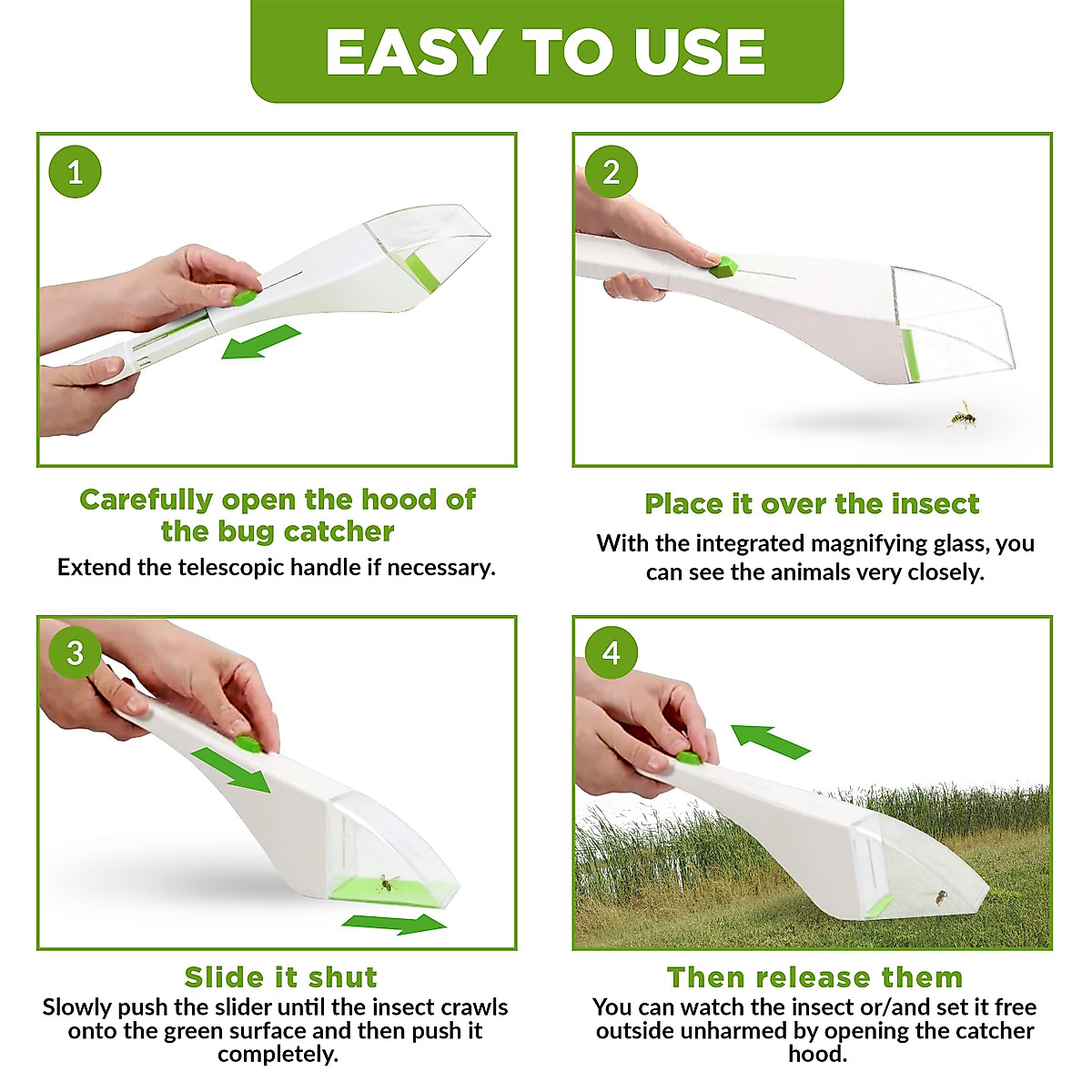 EASY TO USE

1

Carefully open the hood of the bug catcher

Extend the telescopic handle if necessary.

2

Place it over the insect

With the integrated magnifying glass, you can see the animals very closely.

3

Slide it shut

Slowly push the slider until the insect crawls onto the green surface and then push it completely.

4

Then release them

You can watch the insect or/and set it free outside unharmed by opening the catcher hood.