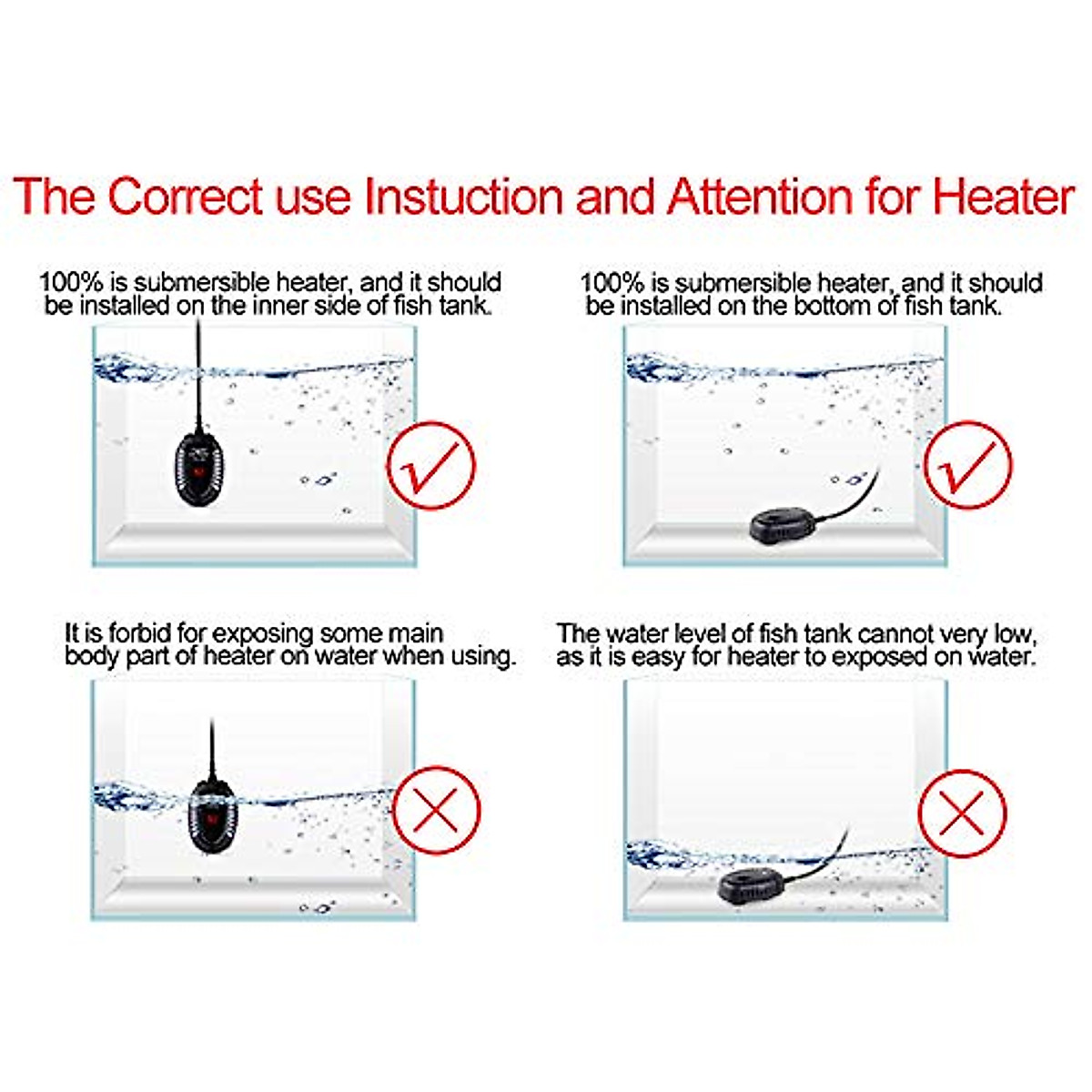 The Correct use Instuction and Attention for Heater

100% is submersible heater, and it should be installed on the inner side of fish tank.

100% is submersible heater, and it should be installed on the bottom of fish tank.

It is forbid for exposing some main body part of heater on water when using.

The water level of fish tank cannot very low, as it is easy for heater to exposed on water.