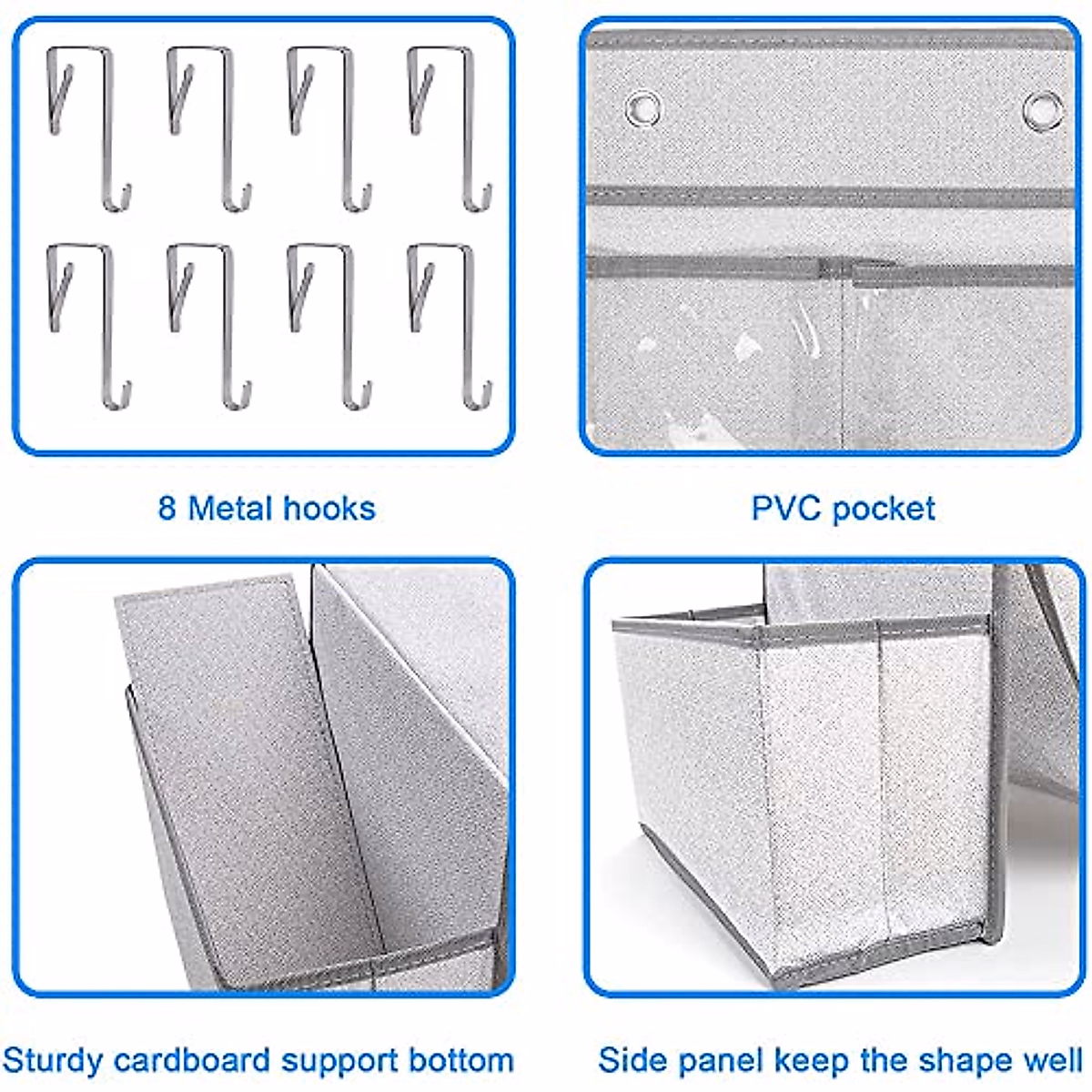 8 Metal hooks

PVC pocket

Sturdy cardboard support bottom

Side panel keep the shape well