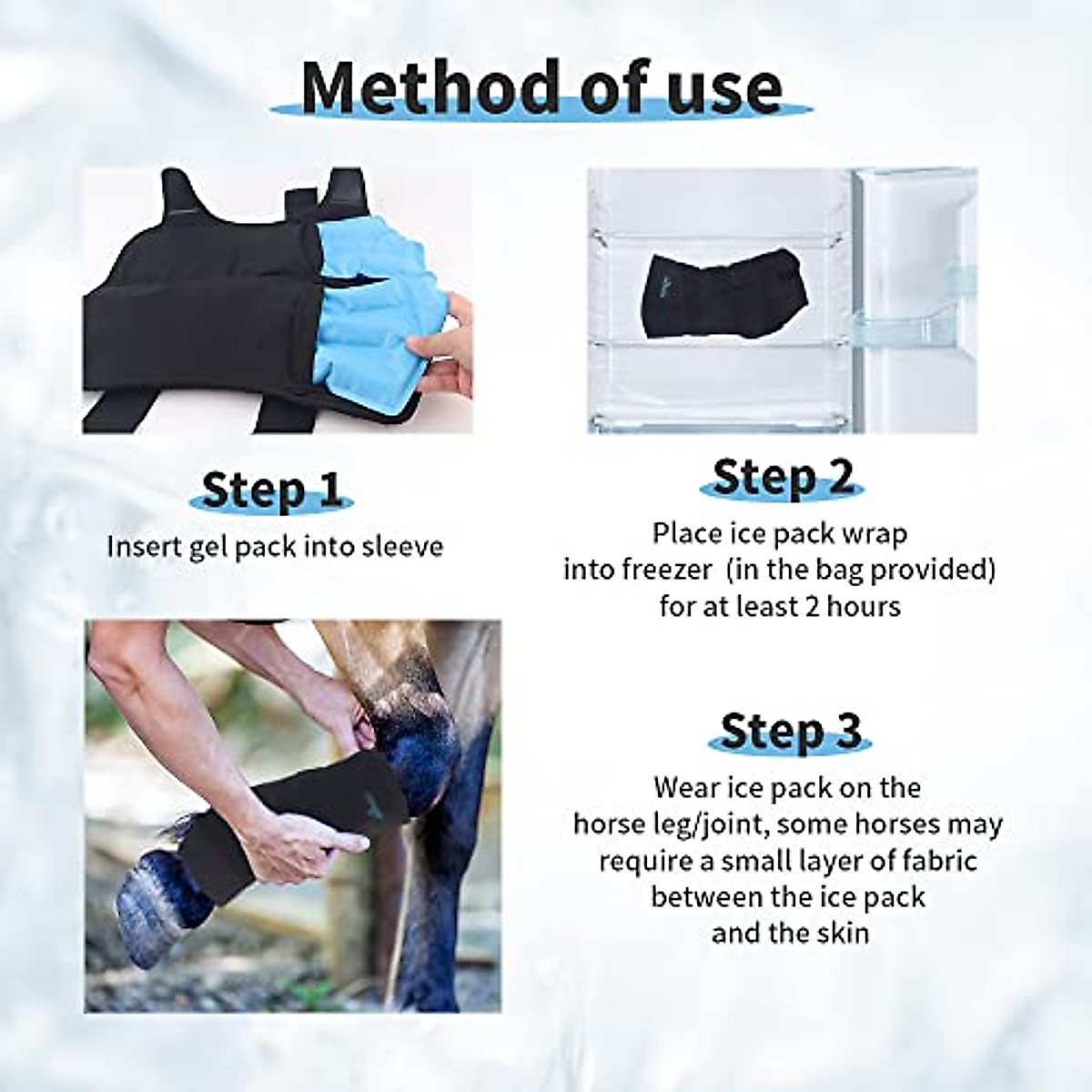 Method of use

Step 1
Insert gel pack into sleeve

Step 2
Place ice pack wrap into freezer (in the bag provided) for at least 2 hours

Step 3
Wear ice pack on the horse leg/joint, some horses may require a small layer of fabric between the ice pack and the skin