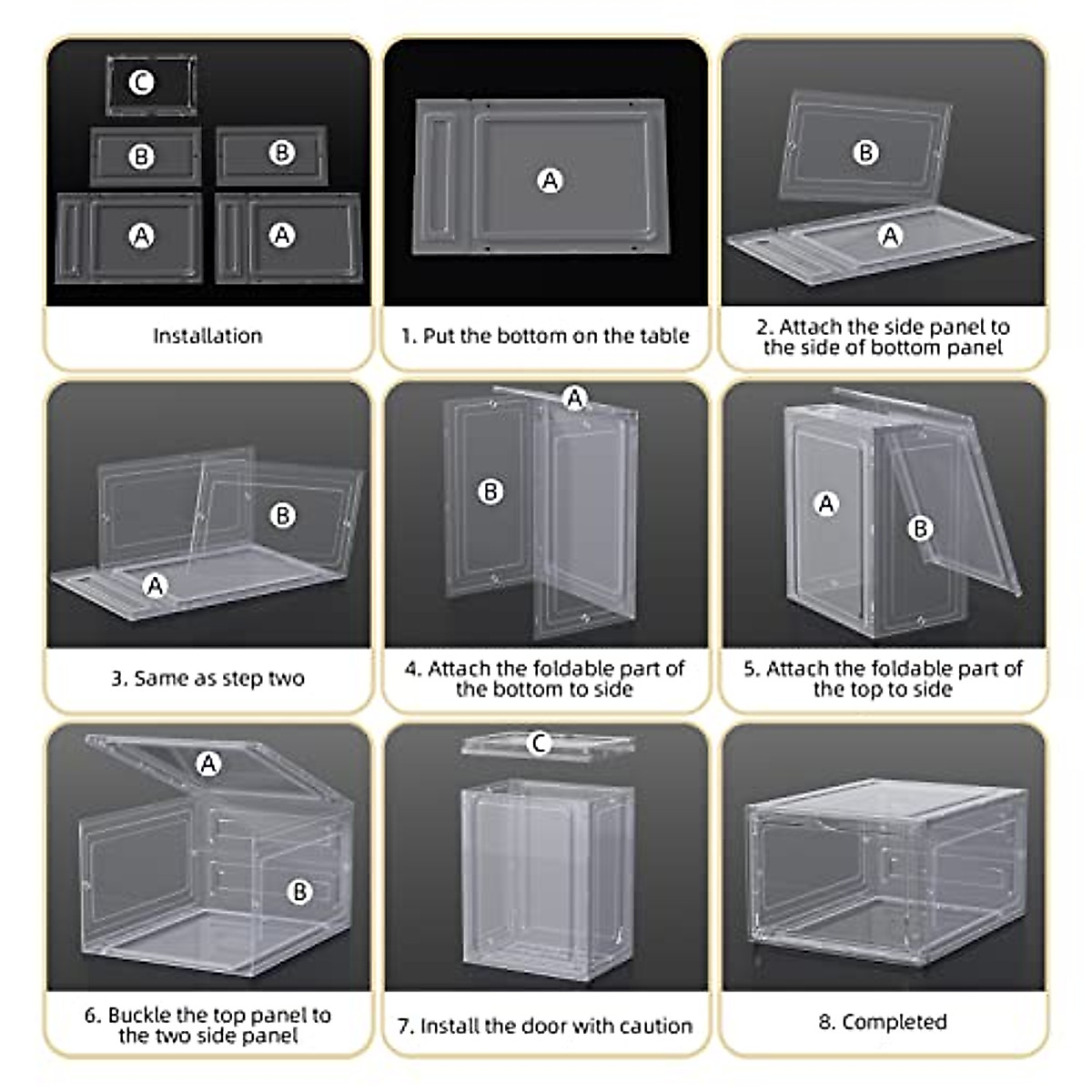 C
B
B
A
A

Installation

A

1. Put the bottom on the table

B
A

2. Attach the side panel to the side of bottom panel

B
A

3. Same as step two

A
B

4. Attach the foldable part of the bottom to side

A
B

5. Attach the foldable part of the top to side

A
B

6. Buckle the top panel to the two side panel

C

7. Install the door with caution

8. Completed