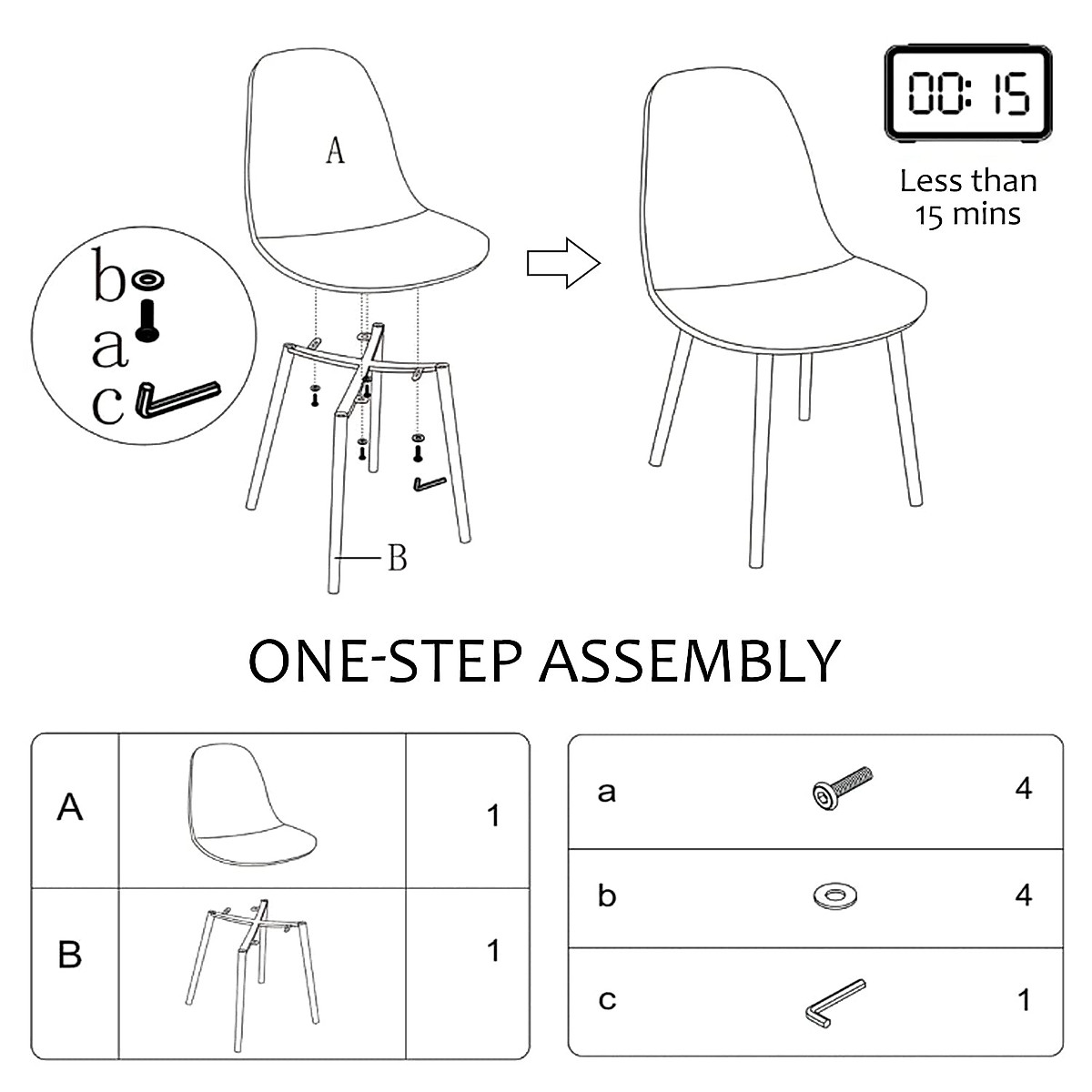 A

b
a
c

B

00:15

Less than 15 mins

ONE-STEP ASSEMBLY

| A |  | 1 |
|---|---|---|
| B |  | 1 |

| a |  | 4 |
|---|---|---|
| b |  | 4 |
| c |  | 1 |