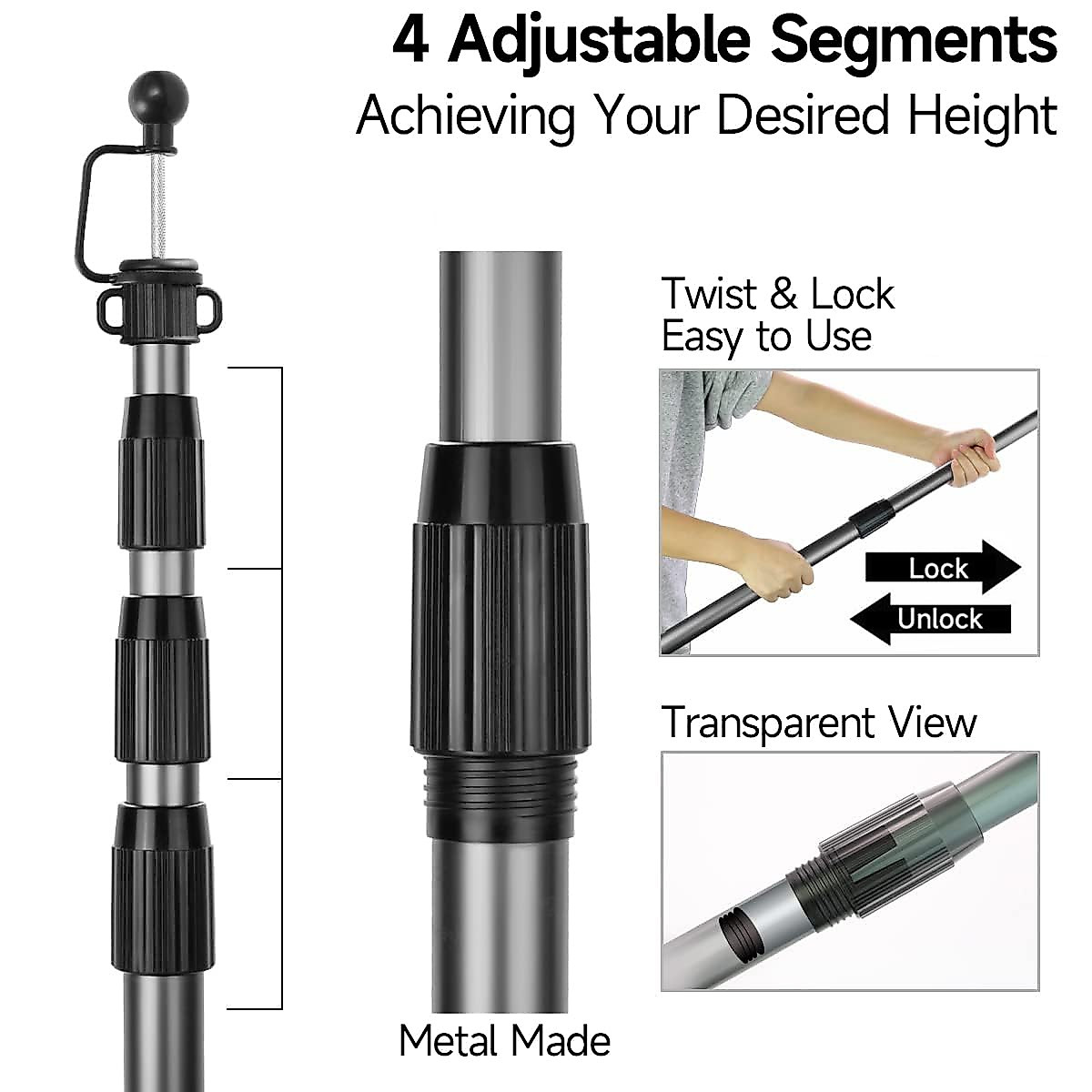 4 Adjustable Segments
Achieving Your Desired Height

Twist & Lock
Easy to Use

Lock
Unlock

Transparent View

Metal Made